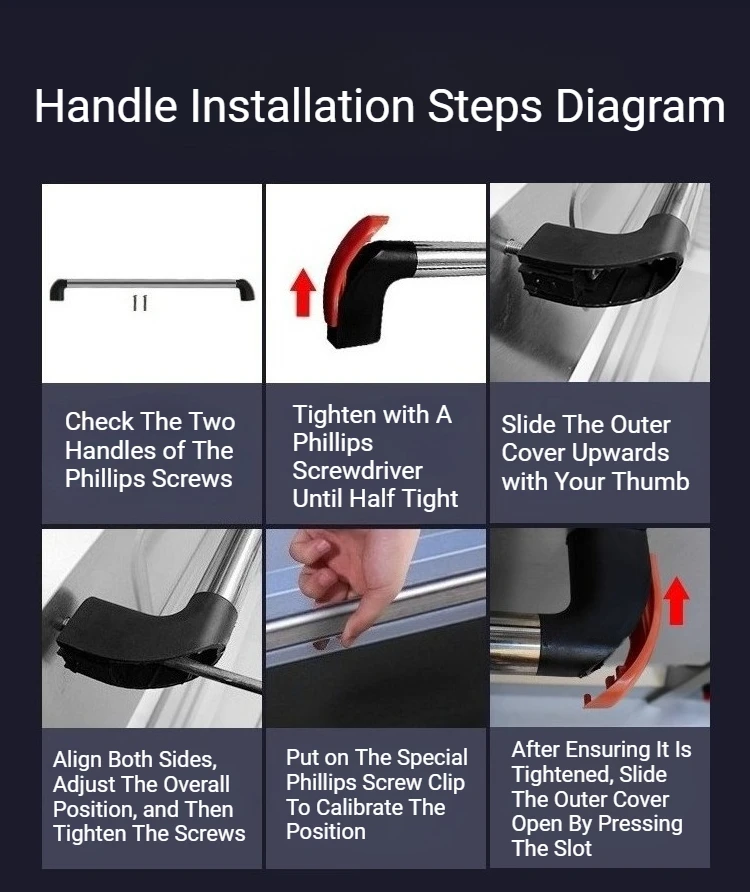 Handle Installation Steps Diagram

Check The Two Handles of The Phillips Screws

Tighten with A Phillips Screwdriver Until Half Tight

Slide The Outer Cover Upwards with Your Thumb

Align Both Sides, Adjust The Overall Position, and Then Tighten The Screws

Put on The Special Phillips Screw Clip To Calibrate The Position

After Ensuring It Is Tightened, Slide The Outer Cover Open By Pressing The Slot