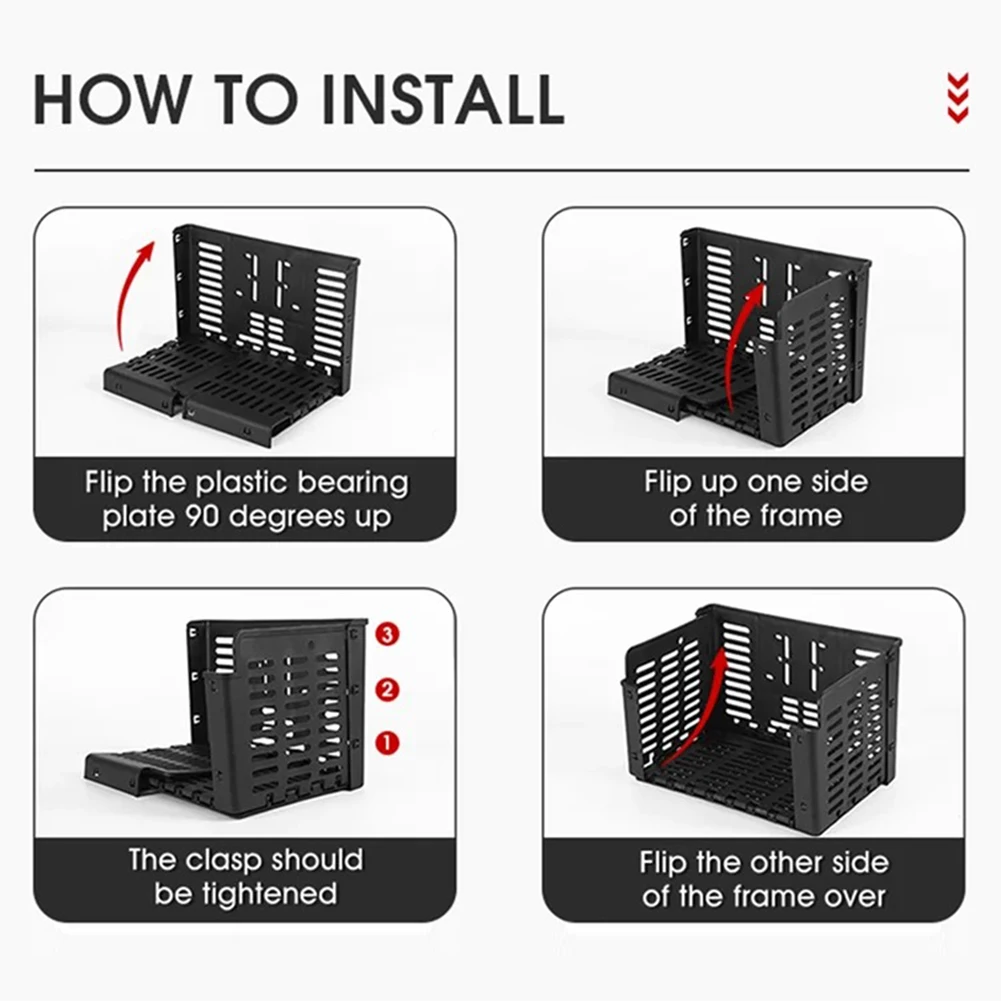 HOW TO INSTALL

Flip the plastic bearing plate 90 degrees up

Flip up one side of the frame

3
2
1

The clasp should be tightened

Flip the other side of the frame over