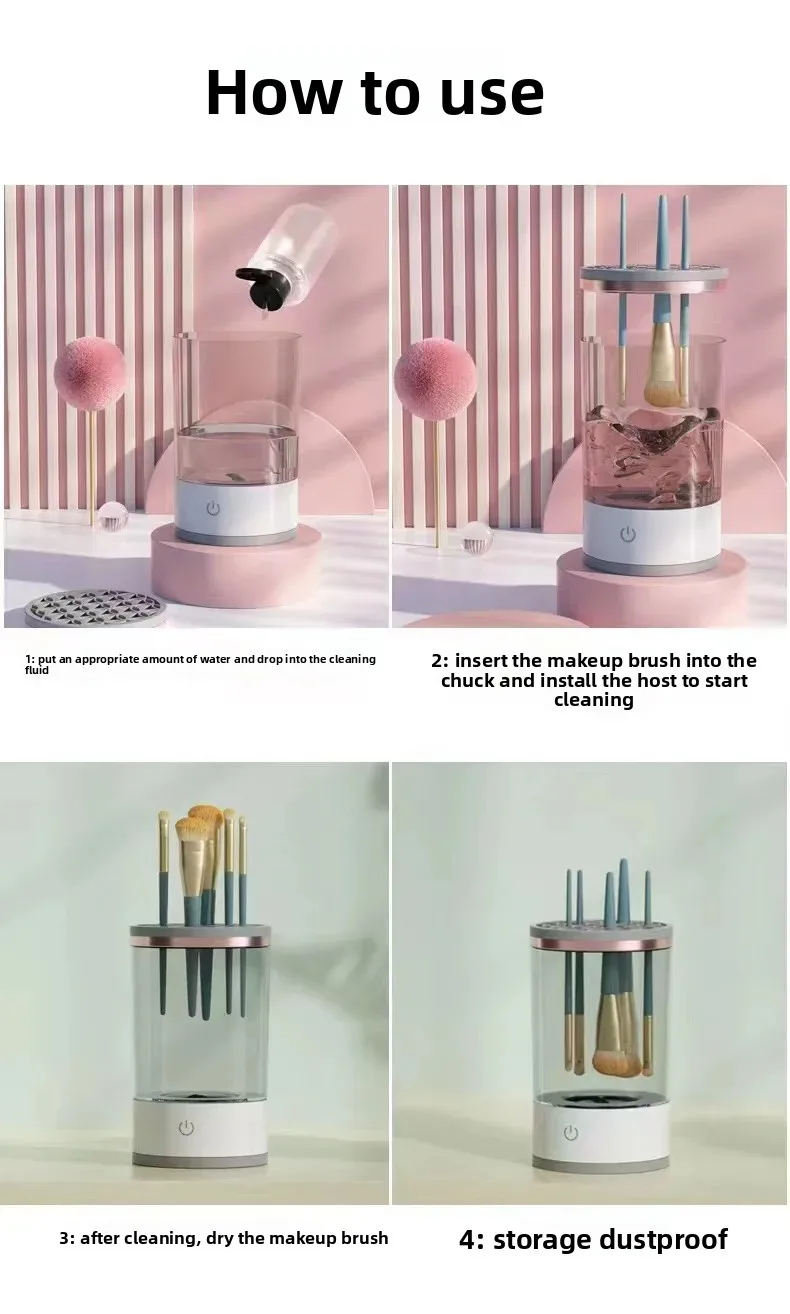 How to use

1: put an appropriate amount of water and drop into the cleaning fluid

2: insert the makeup brush into the chuck and install the host to start cleaning

3: after cleaning, dry the makeup brush

4: storage dustproof