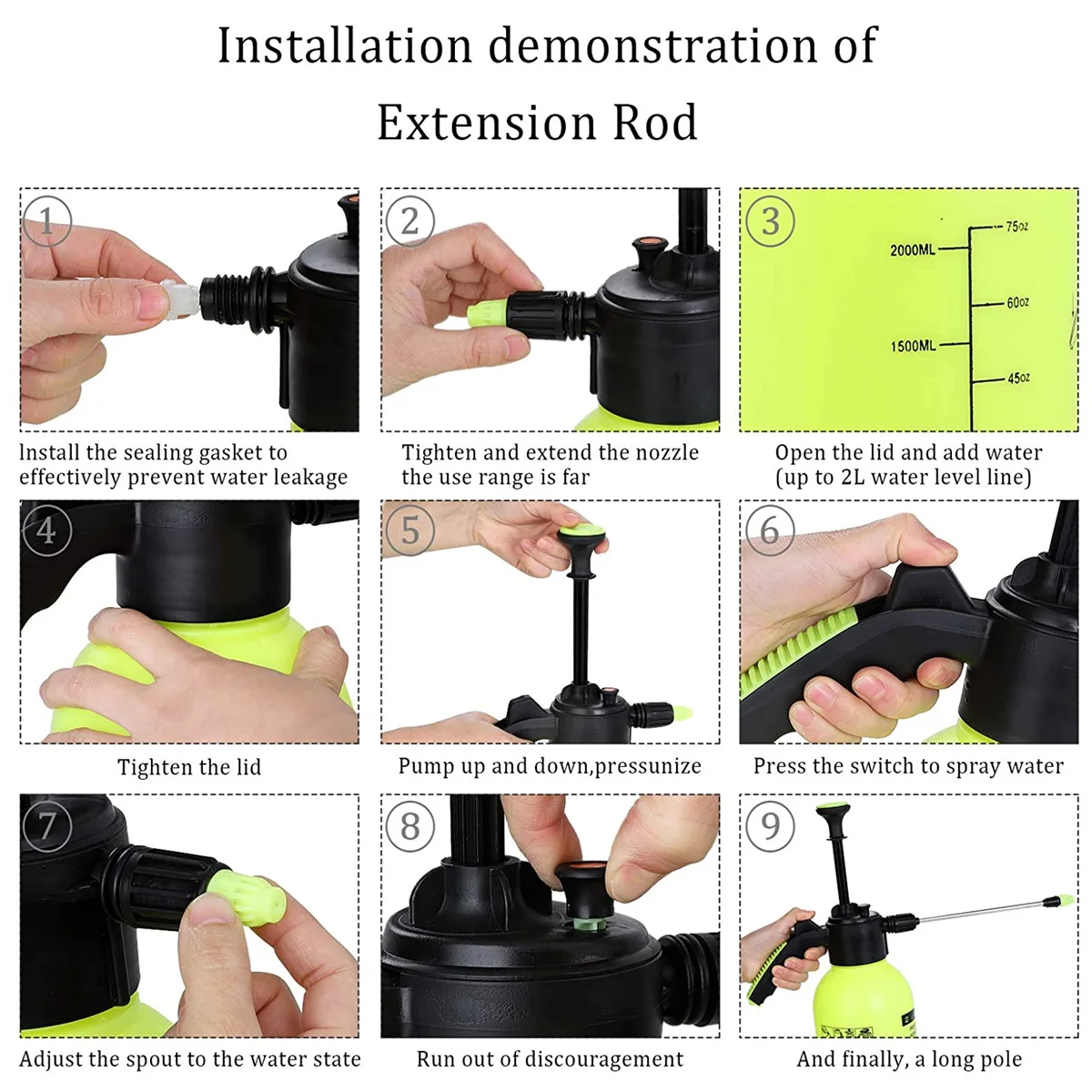 Installation demonstration of Extension Rod

1

Install the sealing gasket to effectively prevent water leakage

2

Tighten and extend the nozzle the use range is far

3

2000ML
1500ML
75oz
60oz
45oz

Open the lid and add water (up to 2L water level line)

4

Tighten the lid

5

Pump up and down,pressunize

6

Press the switch to spray water

7

Adjust the spout to the water state

8

Run out of discouragement

9

And finally, a long pole