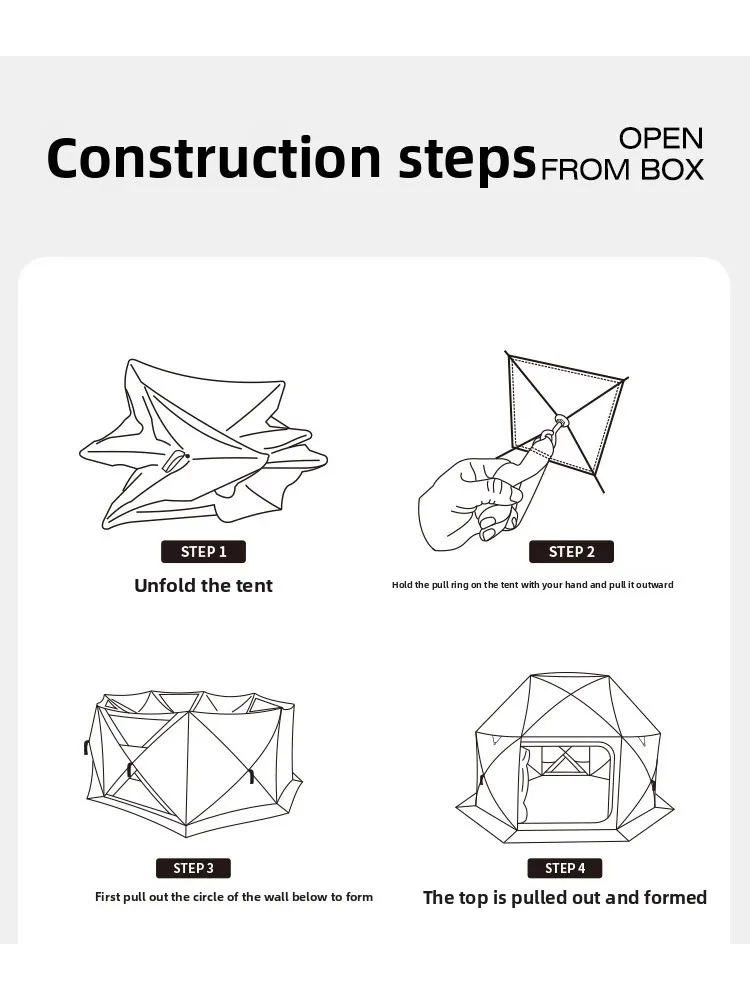 Construction steps OPEN FROM BOX

STEP 1
Unfold the tent

STEP 2
Hold the pull ring on the tent with your hand and pull it outward

STEP 3
First pull out the circle of the wall below to form

STEP 4
The top is pulled out and formed