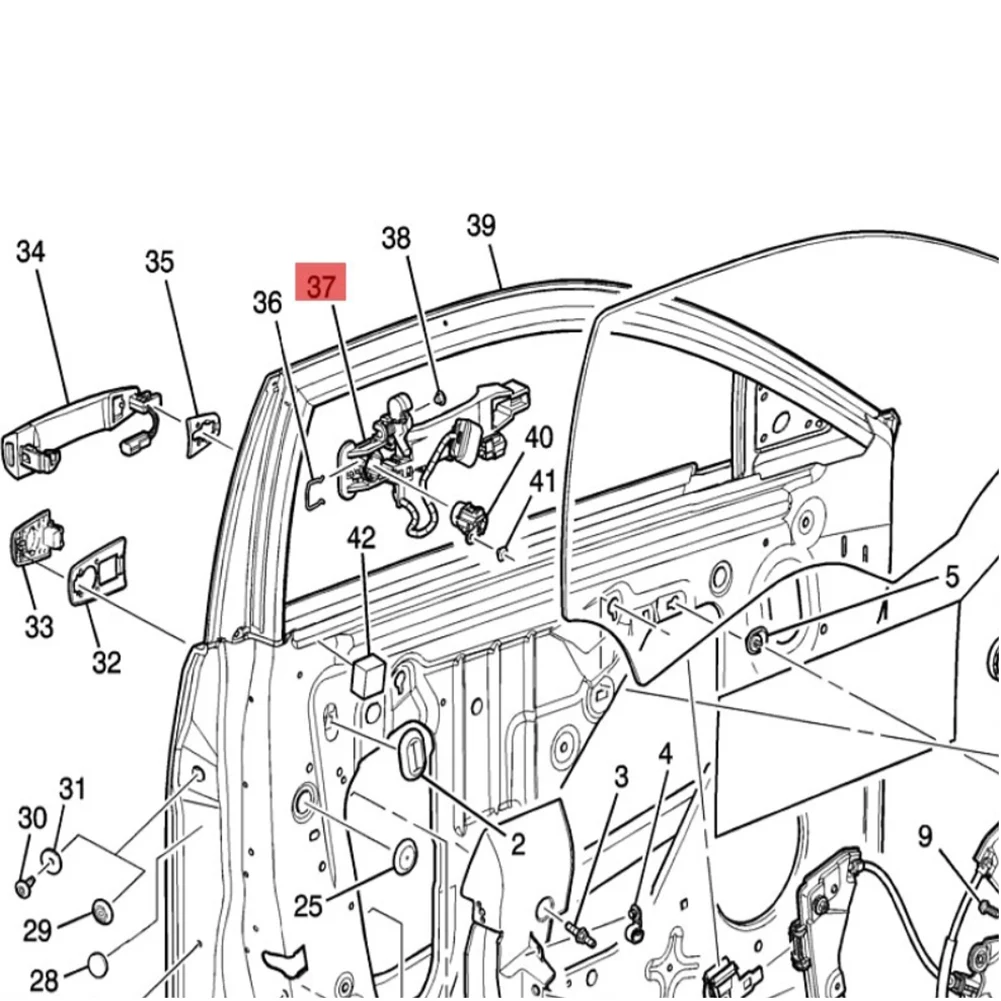 34
35
36
37
38
39
40
41
42
33
32
5
31
30
29
28
25
2
3
4
9