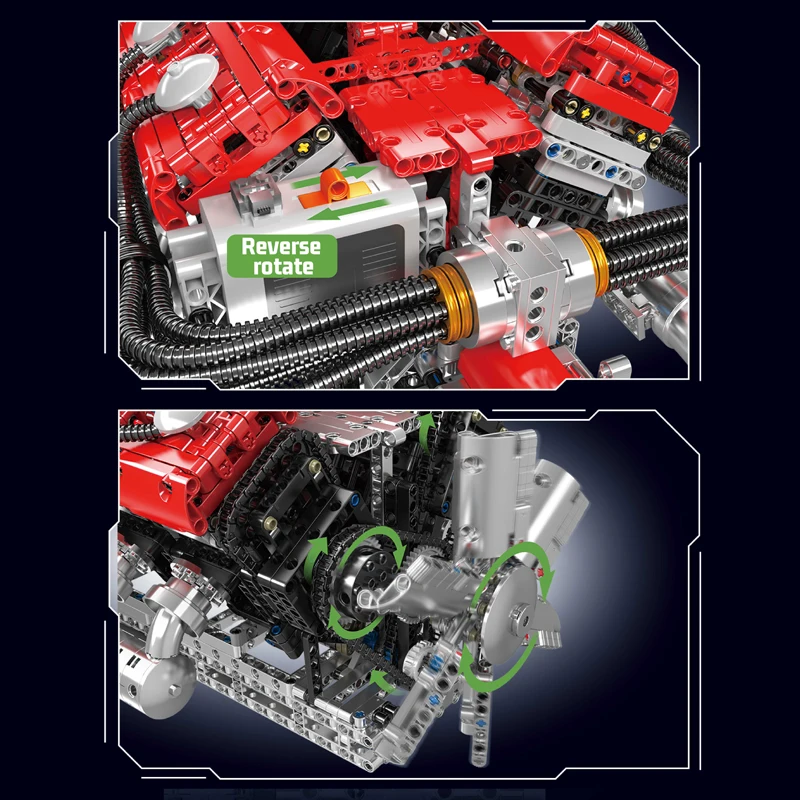 Reverse rotate