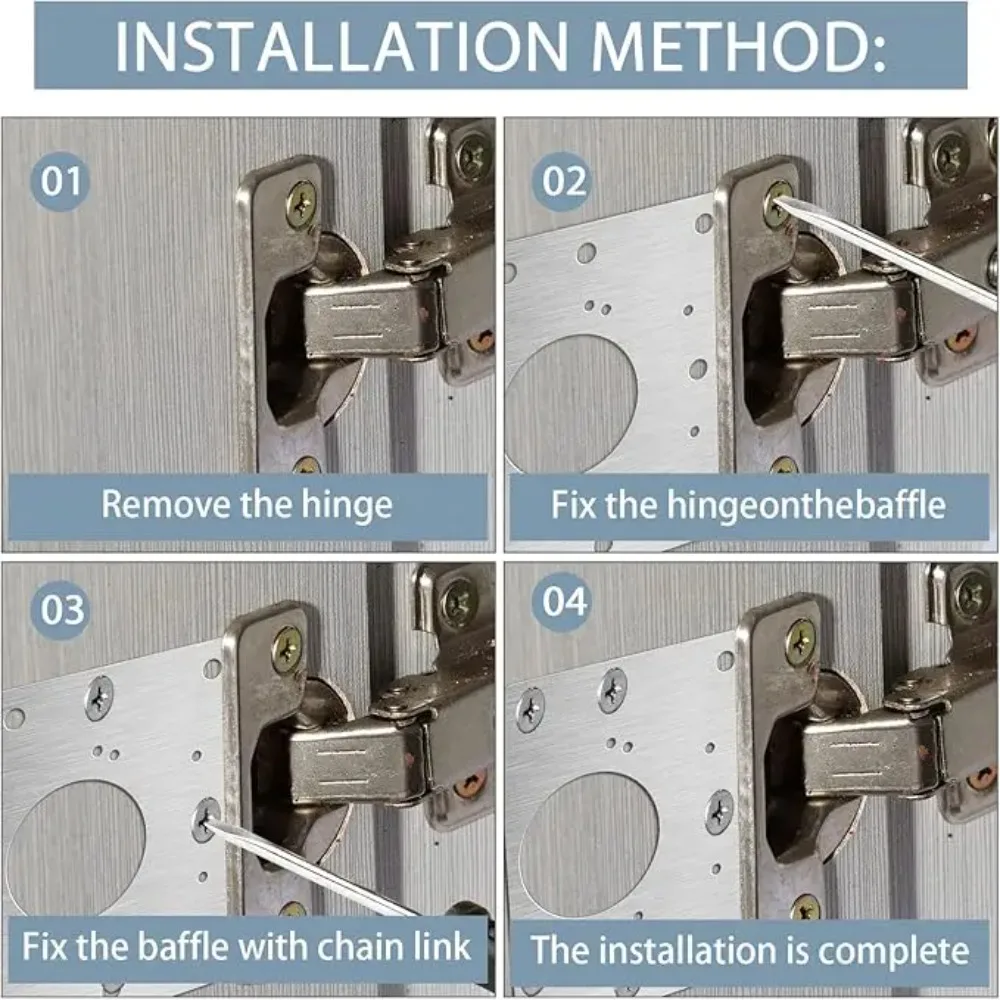 INSTALLATION METHOD:

01

Remove the hinge

02

Fix the hingeonthebaffle

03

Fix the baffle with chain link

04

The installation is complete