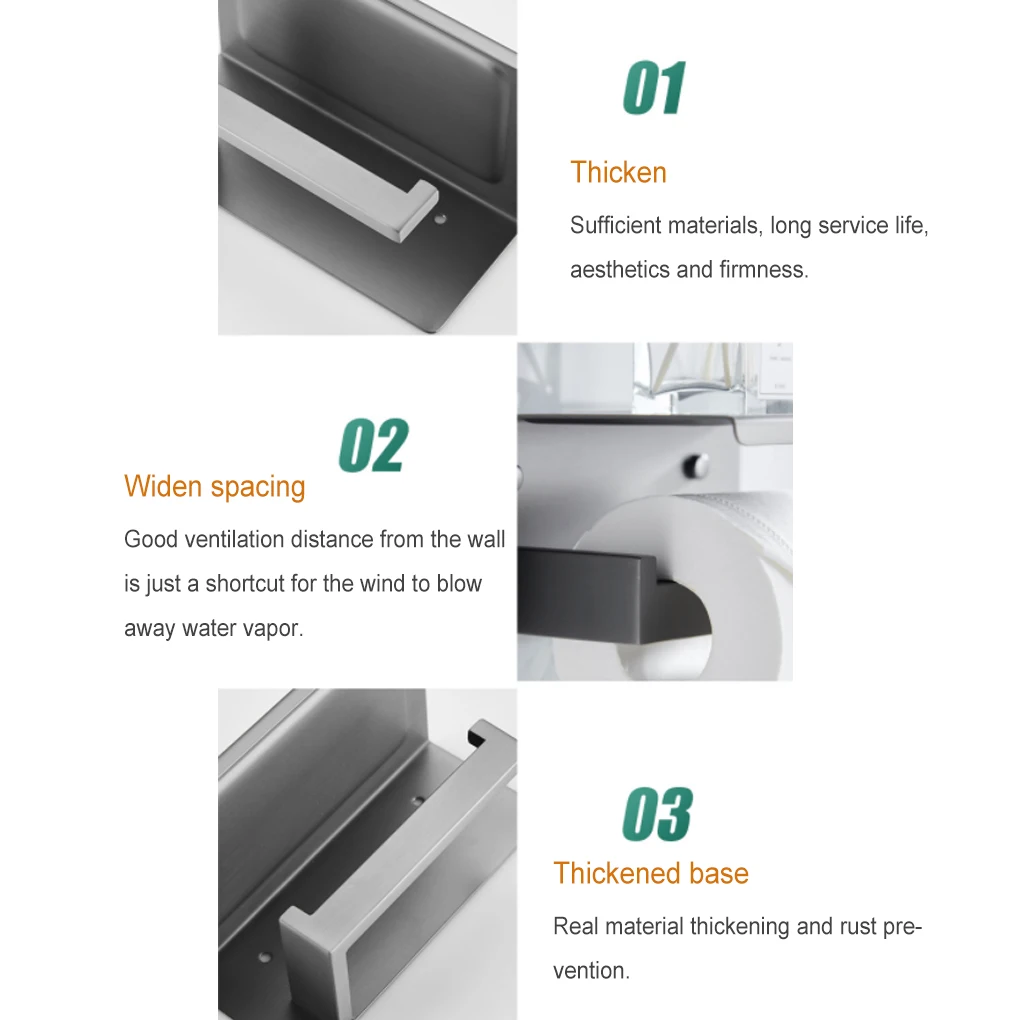 01

Thicken

Sufficient materials, long service life, aesthetics and firmness.

02

Widen spacing

Good ventilation distance from the wall is just a shortcut for the wind to blow away water vapor.

03

Thickened base

Real material thickening and rust prevention.