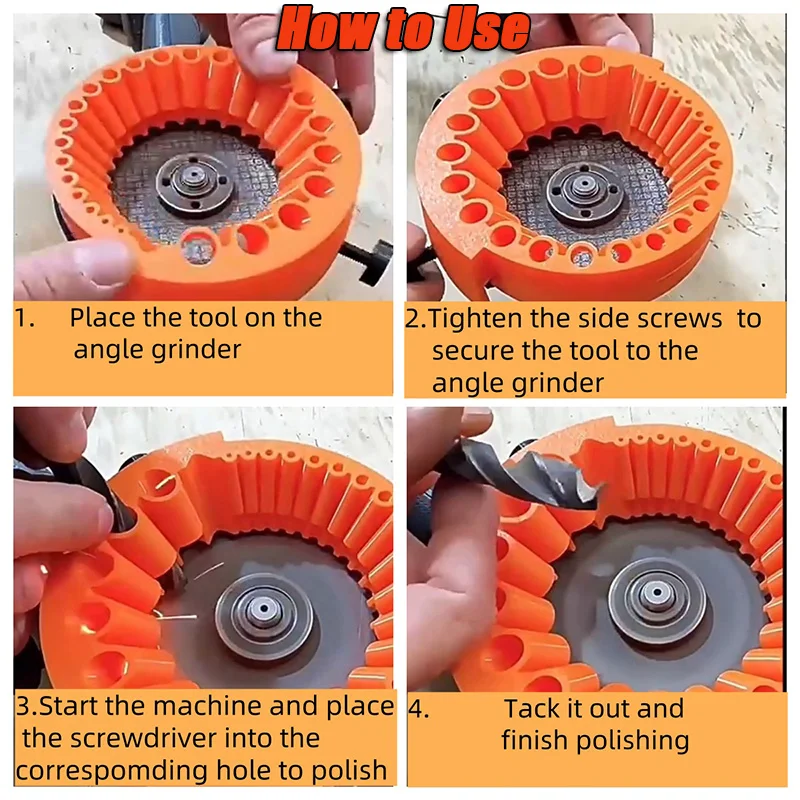 How to Use

1. Place the tool on the angle grinder

2.Tighten the side screws to secure the tool to the angle grinder

3.Start the machine and place the screwdriver into the correspomding hole to polish

4. Tack it out and finish polishing