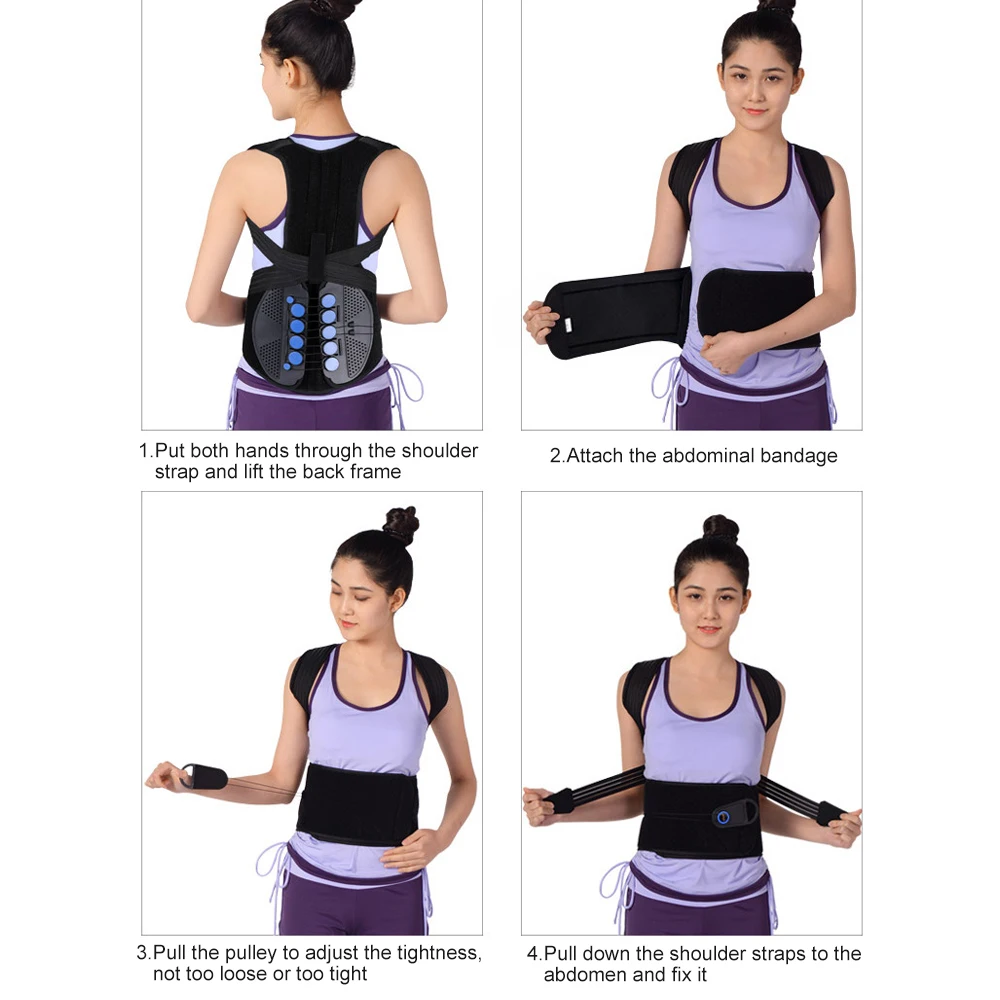 1.Put both hands through the shoulder strap and lift the back frame

2.Attach the abdominal bandage

3.Pull the pulley to adjust the tightness, not too loose or too tight

4.Pull down the shoulder straps to the abdomen and fix it