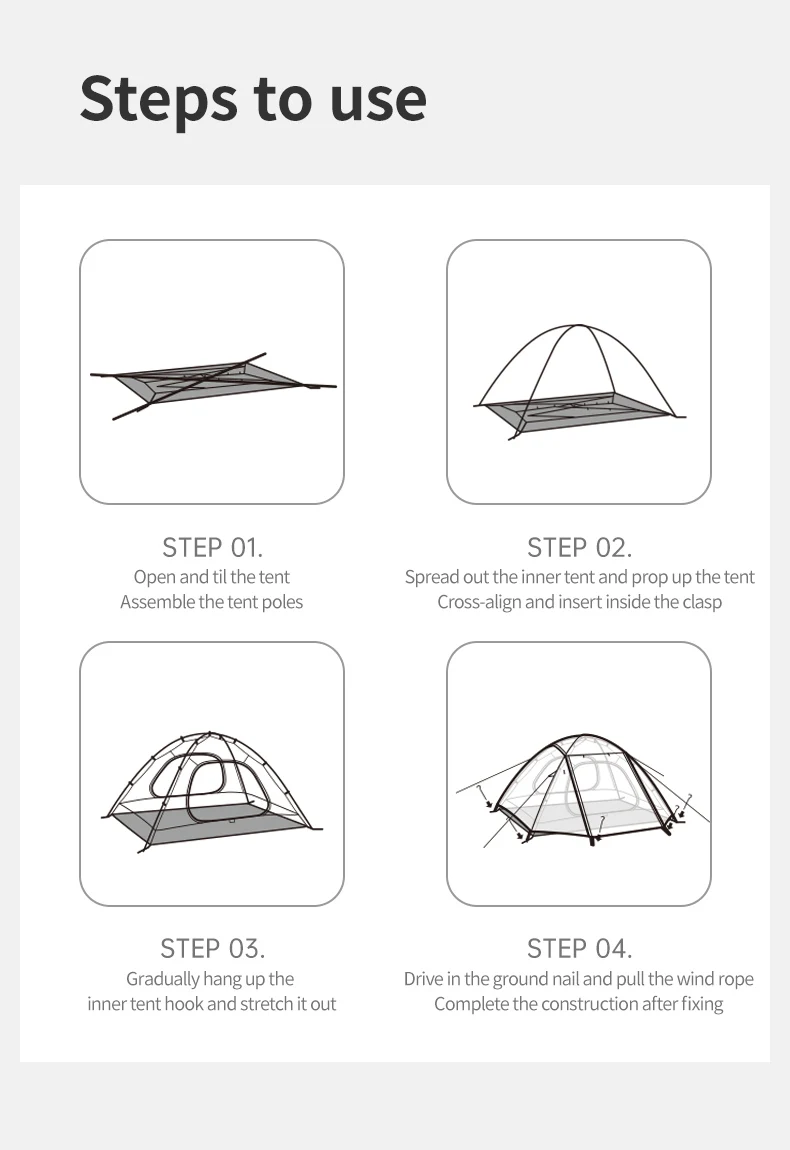 Steps to use

STEP 01.
Open and til the tent
Assemble the tent poles

STEP 02.
Spread out the inner tent and prop up the tent
Cross-align and insert inside the clasp

STEP 03.
Gradually hang up the inner tent hook and stretch it out

STEP 04.
Drive in the ground nail and pull the wind rope
Complete the construction after fixing