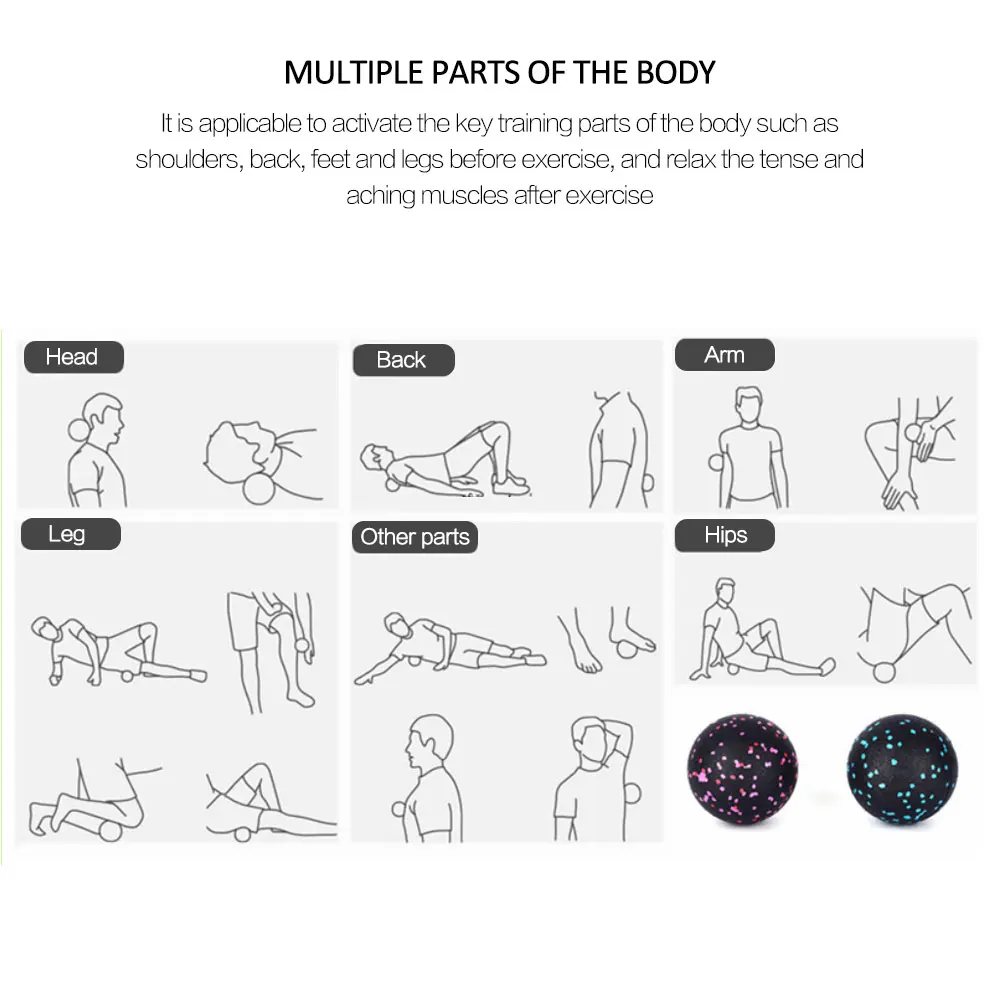 MULTIPLE PARTS OF THE BODY

It is applicable to activate the key training parts of the body such as shoulders, back, feet and legs before exercise, and relax the tense and aching muscles after exercise

Head

Back

Arm

Leg

Other parts

Hips