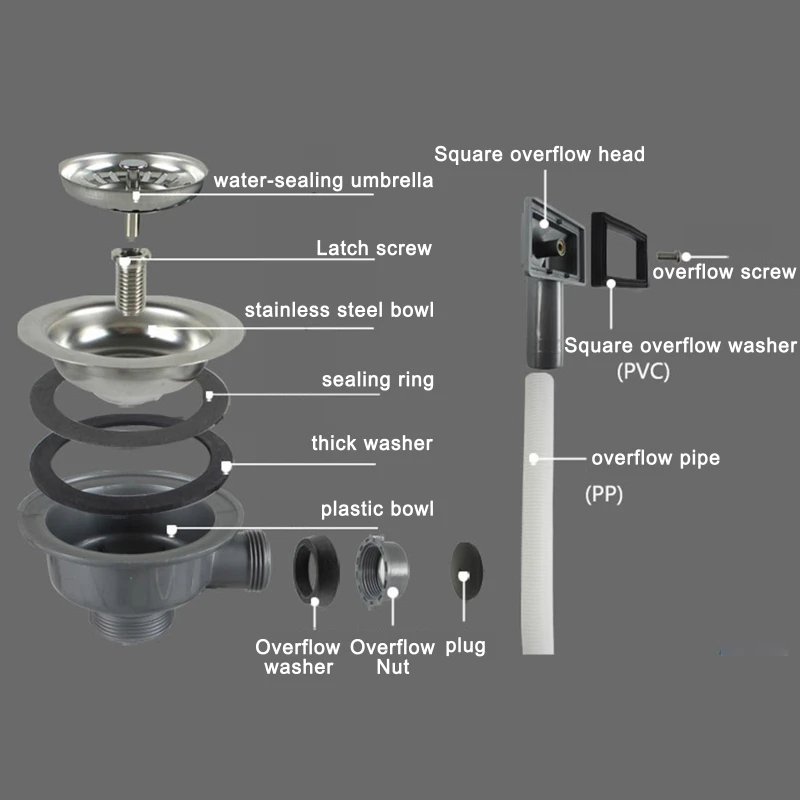 water-sealing umbrella

Latch screw

stainless steel bowl

sealing ring

thick washer

plastic bowl

Overflow washer

Overflow Nut

plug

Square overflow head

overflow screw

Square overflow washer (PVC)

overflow pipe

(PP)