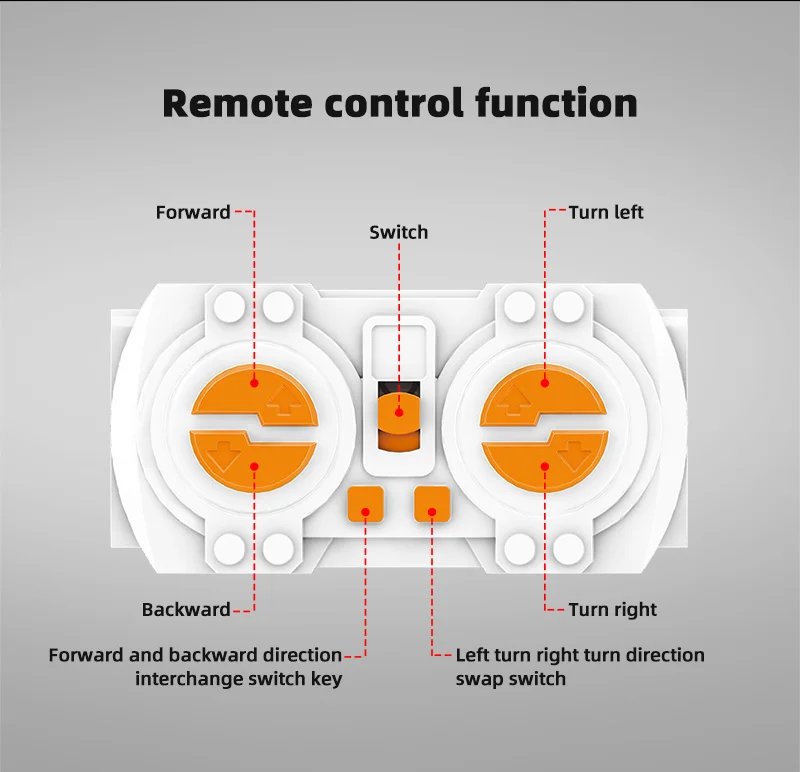 Remote control function

Forward

Switch

Turn left

Backward

Turn right

Forward and backward direction interchange switch key

Left turn right turn direction swap switch