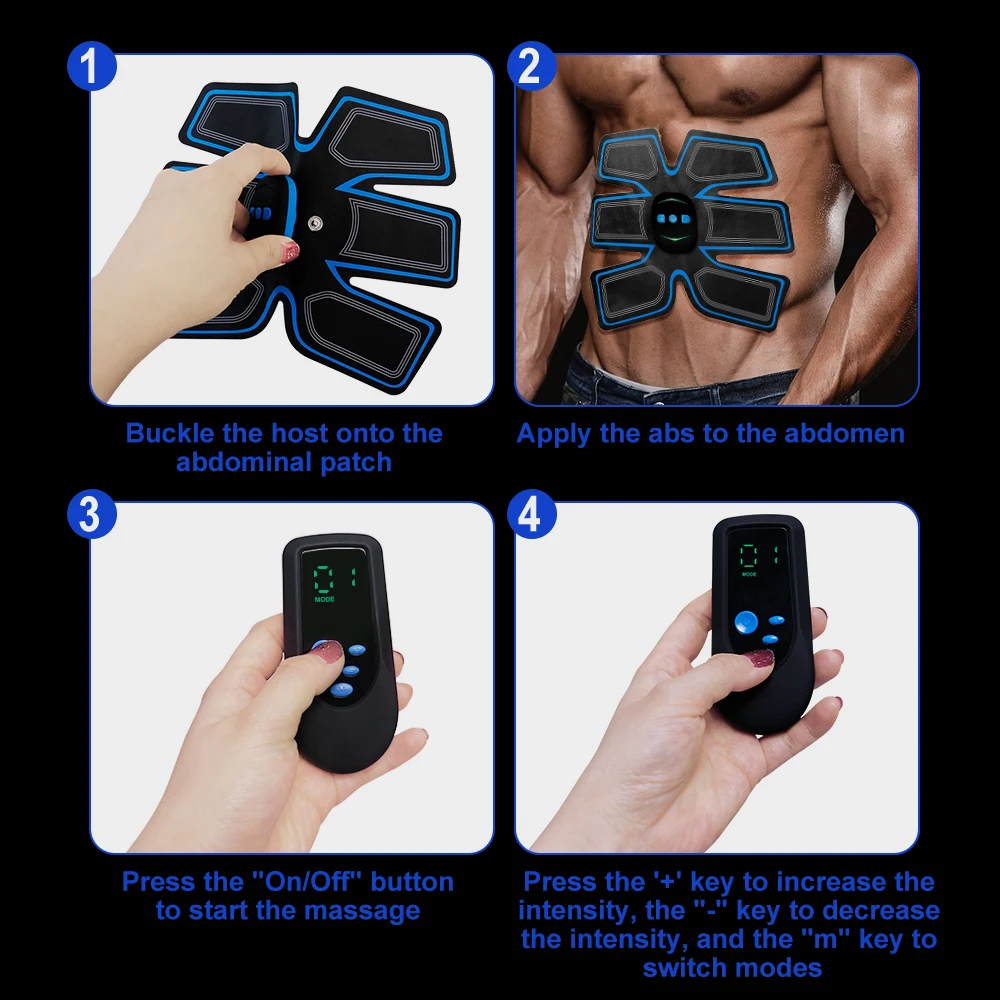 1

Buckle the host onto the abdominal patch

2

Apply the abs to the abdomen

3

01
MODE

Press the "On/Off" button to start the massage

4

01
MODE

Press the '+' key to increase the intensity, the "-" key to decrease the intensity, and the "m" key to switch modes