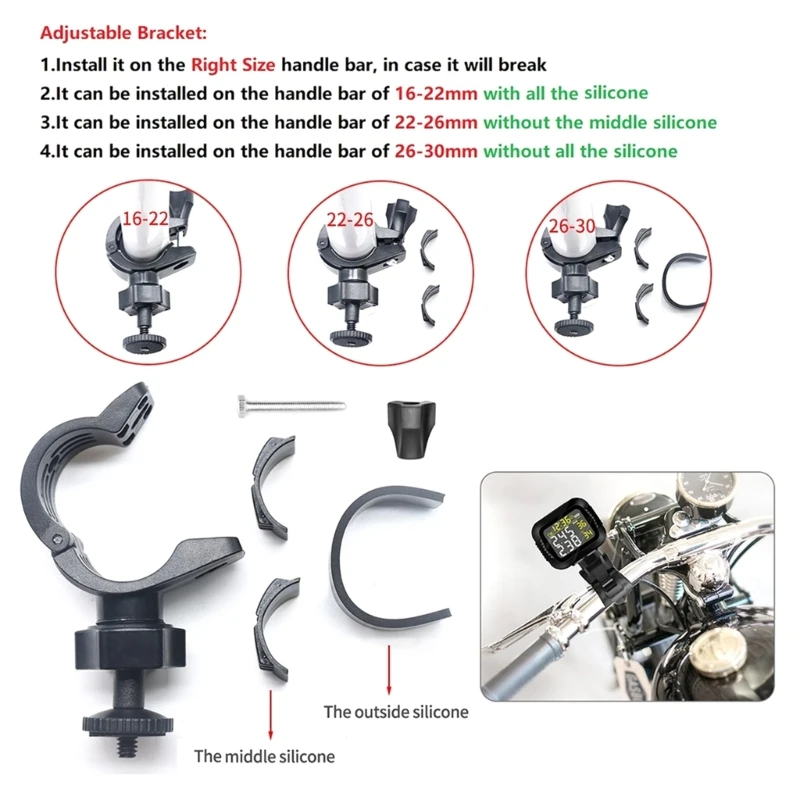 Adjustable Bracket:

1.Install it on the Right Size handle bar, in case it will break

2.It can be installed on the handle bar of 16-22mm with all the silicone

3.It can be installed on the handle bar of 22-26mm without the middle silicone

4.It can be installed on the handle bar of 26-30mm without all the silicone

16-22

22-26

26-30

The outside silicone

The middle silicone