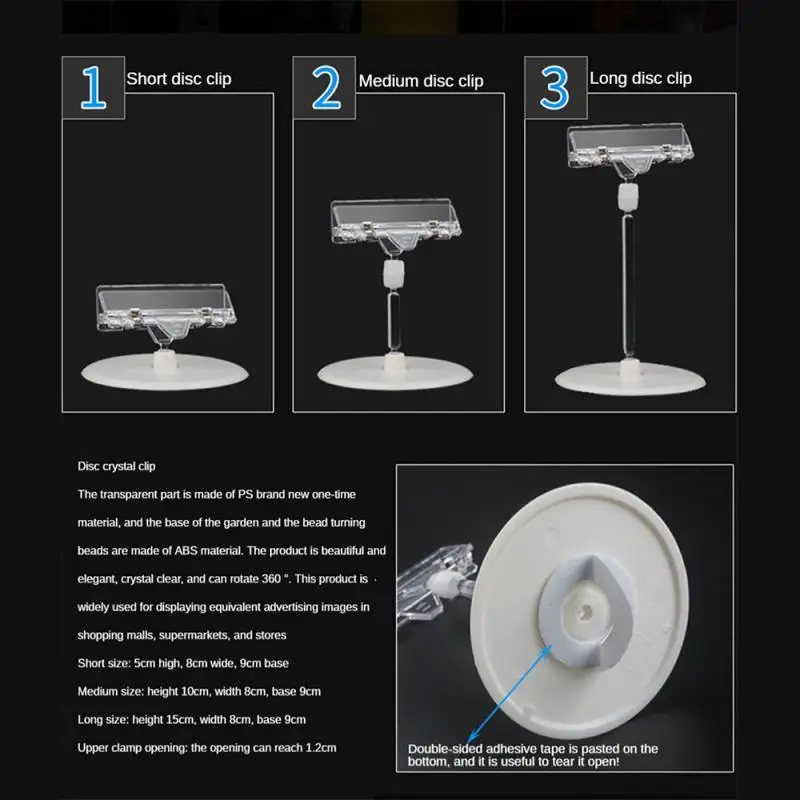 1 Short disc clip

2 Medium disc clip

3 Long disc clip

Disc crystal clip

The transparent part is made of PS brand new one-time material, and the base of the garden and the bead turning beads are made of ABS material. The product is beautiful and elegant, crystal clear, and can rotate 360 °. This product is widely used for displaying equivalent advertising images in shopping malls, supermarkets, and stores

Short size: 5cm high, 8cm wide, 9cm base

Medium size: height 10cm, width 8cm, base 9cm

Long size: height 15cm, width 8cm, base 9cm

Upper clamp opening: the opening can reach 1.2cm

Double-sided adhesive tape is pasted on the bottom, and it is useful to tear it open!