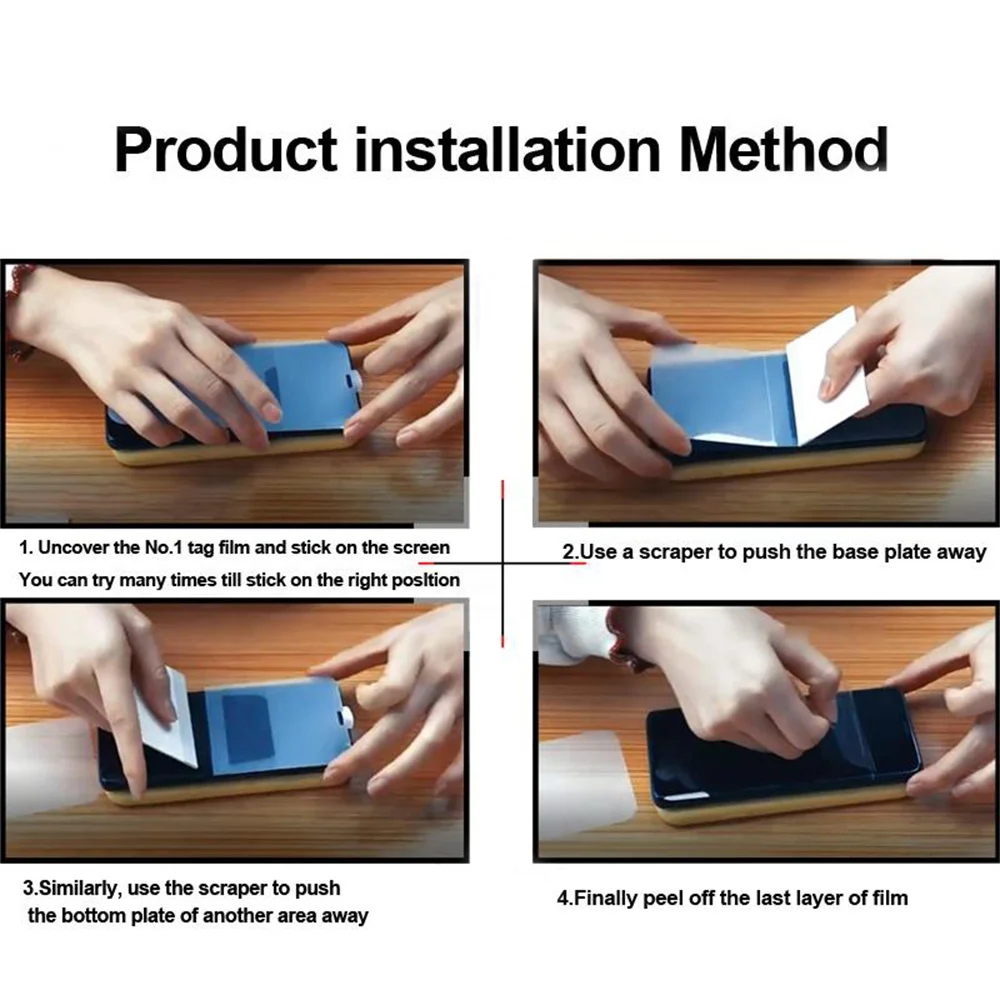 Product installation Method

1. Uncover the No.1 tag film and stick on the screen
You can try many times till stick on the right posltion

2.Use a scraper to push the base plate away

3.Similarly, use the scraper to push the bottom plate of another area away

4.Finally peel off the last layer of film