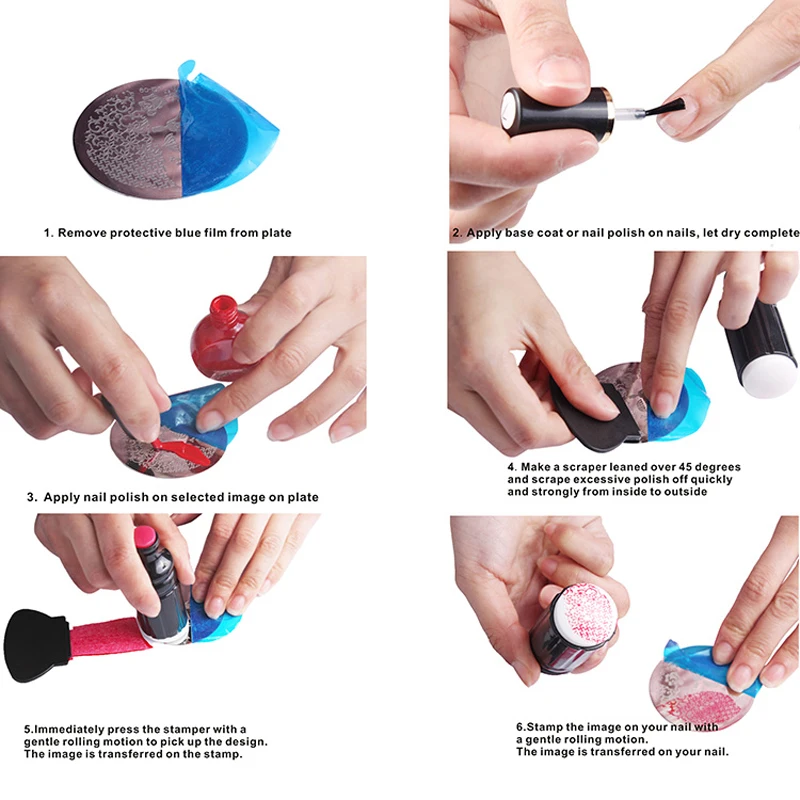 1. Remove protective blue film from plate

2. Apply base coat or nail polish on nails, let dry complete

3. Apply nail polish on selected image on plate

4. Make a scraper leaned over 45 degrees and scrape excessive polish off quickly and strongly from inside to outside

5.Immediately press the stamper with a gentle rolling motion to pick up the design. The image is transferred on the stamp.

6.Stamp the image on your nail with a gentle rolling motion. The image is transferred on your nail.