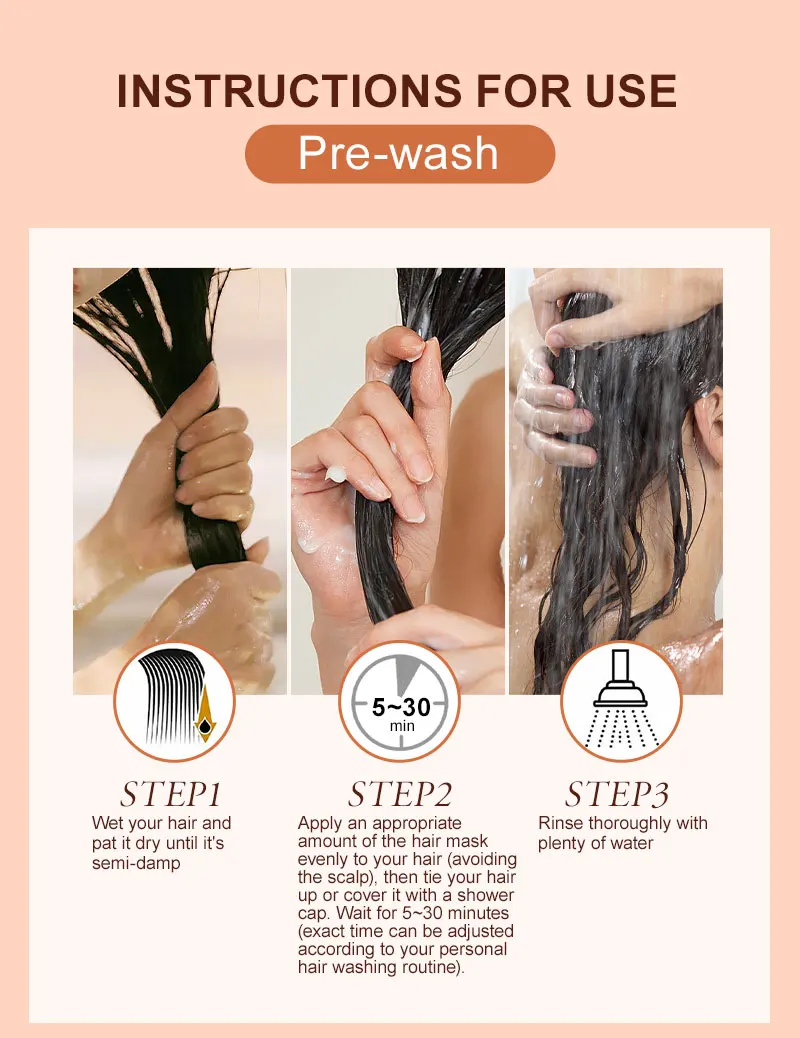 INSTRUCTIONS FOR USE

Pre-wash

5~30
min

STEP1
Wet your hair and pat it dry until it's semi-damp

STEP2
Apply an appropriate amount of the hair mask evenly to your hair (avoiding the scalp), then tie your hair up or cover it with a shower cap. Wait for 5~30 minutes (exact time can be adjusted according to your personal hair washing routine).

STEP3
Rinse thoroughly with plenty of water