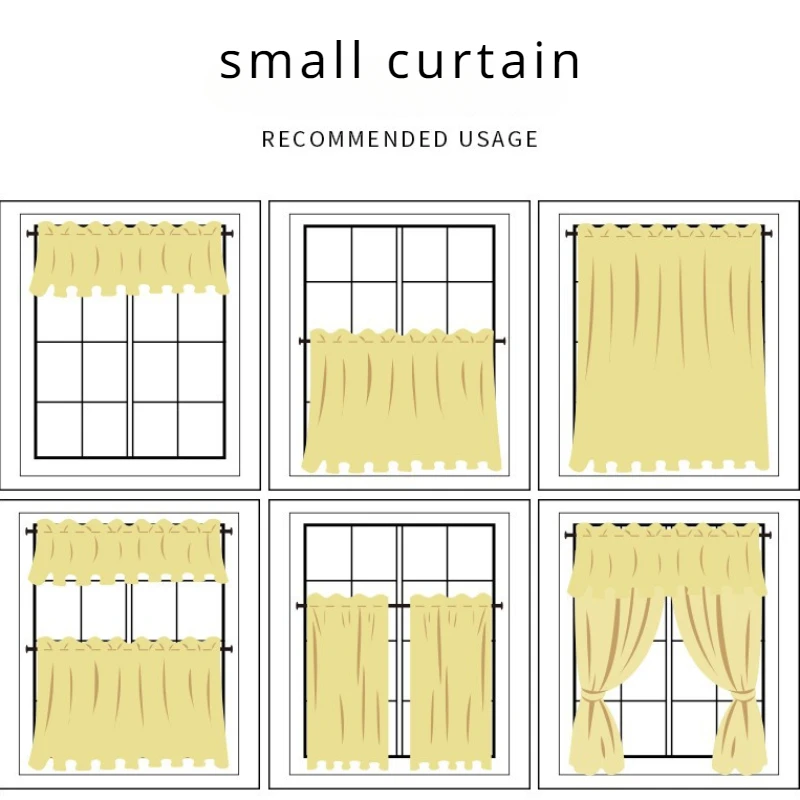 small curtain

RECOMMENDED USAGE