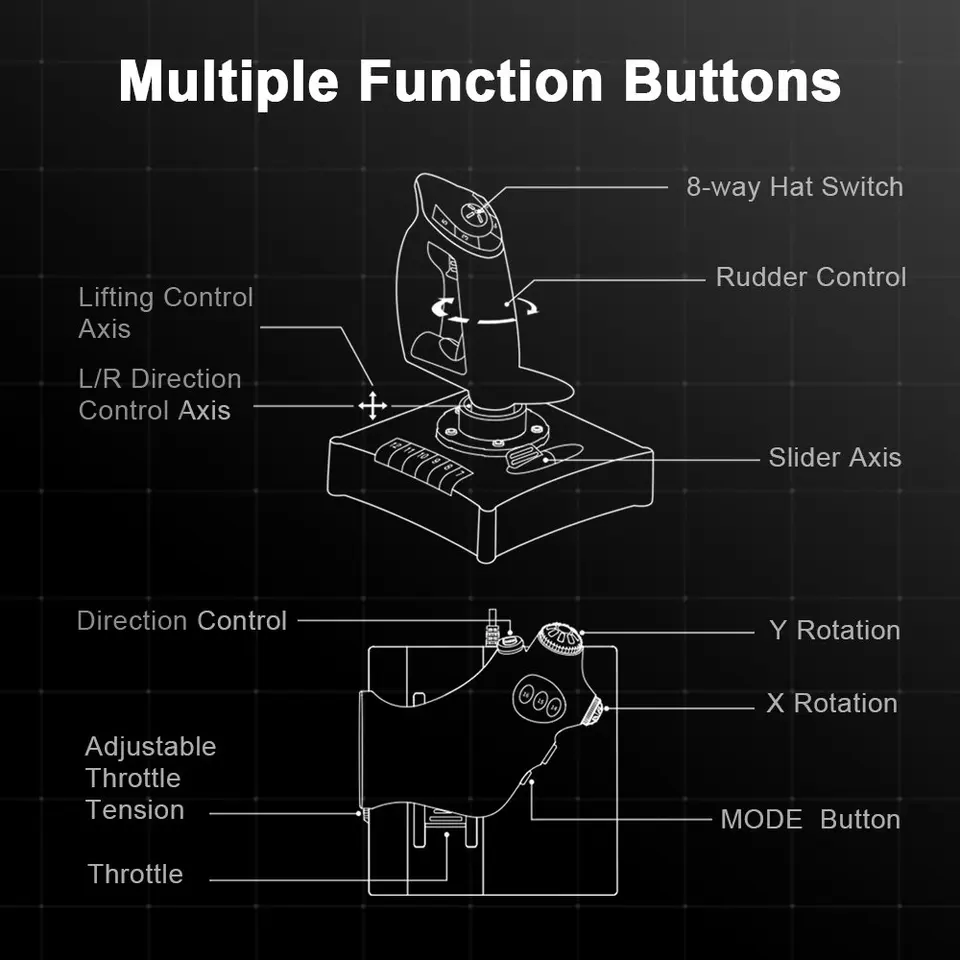 Multiple Function Buttons

8-way Hat Switch

Rudder Control

Lifting Control Axis

L/R Direction Control Axis

Slider Axis

Direction Control

Y Rotation

X Rotation

Adjustable Throttle Tension

MODE Button

Throttle