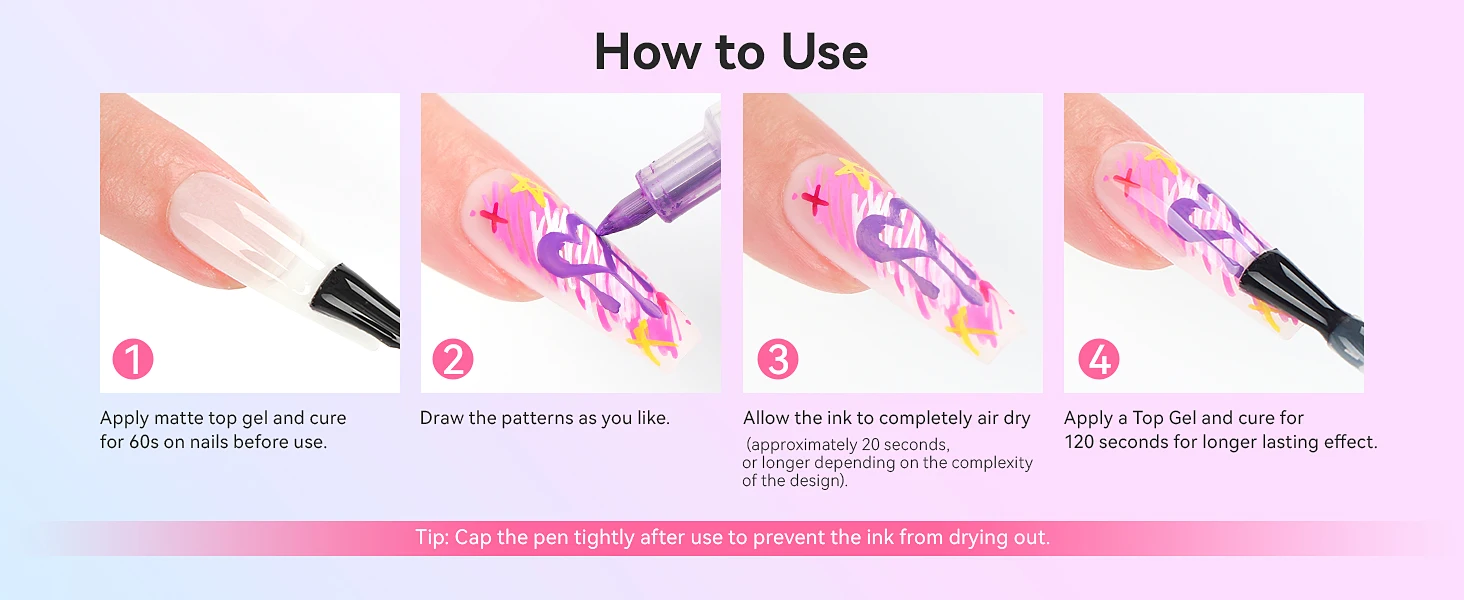 How to Use

1

Apply matte top gel and cure for 60s on nails before use.

2

Draw the patterns as you like.

3

Allow the ink to completely air dry

(approximately 20 seconds, or longer depending on the complexity of the design).

4

Apply a Top Gel and cure for 120 seconds for longer lasting effect.

Tip: Cap the pen tightly after use to prevent the ink from drying out.