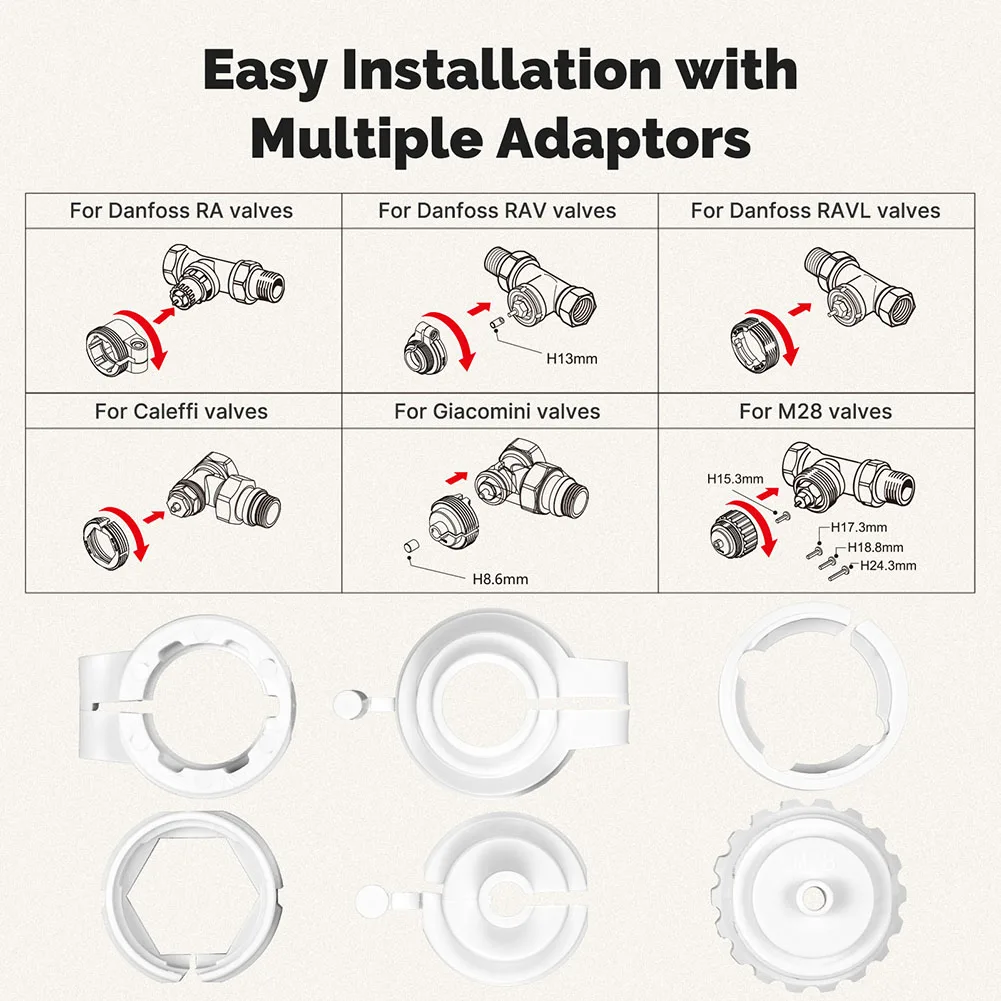 Easy Installation with Multiple Adaptors

| For Danfoss RA valves | For Danfoss RAV valves | For Danfoss RAVL valves |
|---|---|---|
| | H13mm | |
| For Caleffi valves | For Giacomini valves | For M28 valves |
| | H8.6mm | H15.3mm H17.3mm H18.8mm H24.3mm |