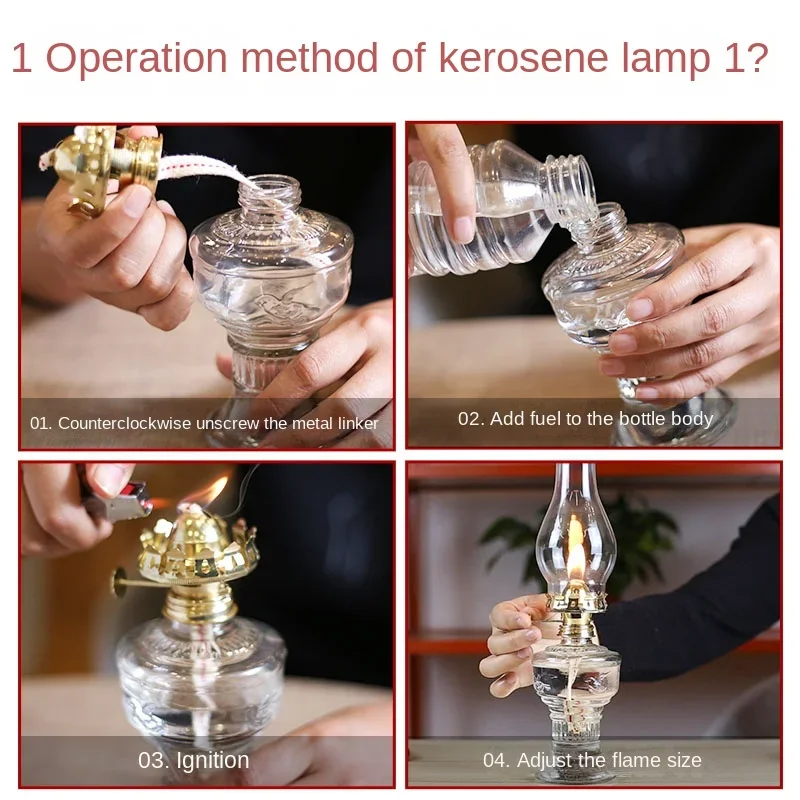 1 Operation method of kerosene lamp 1?

01. Counterclockwise unscrew the metal linker

02. Add fuel to the bottle body

03. Ignition

04. Adjust the flame size