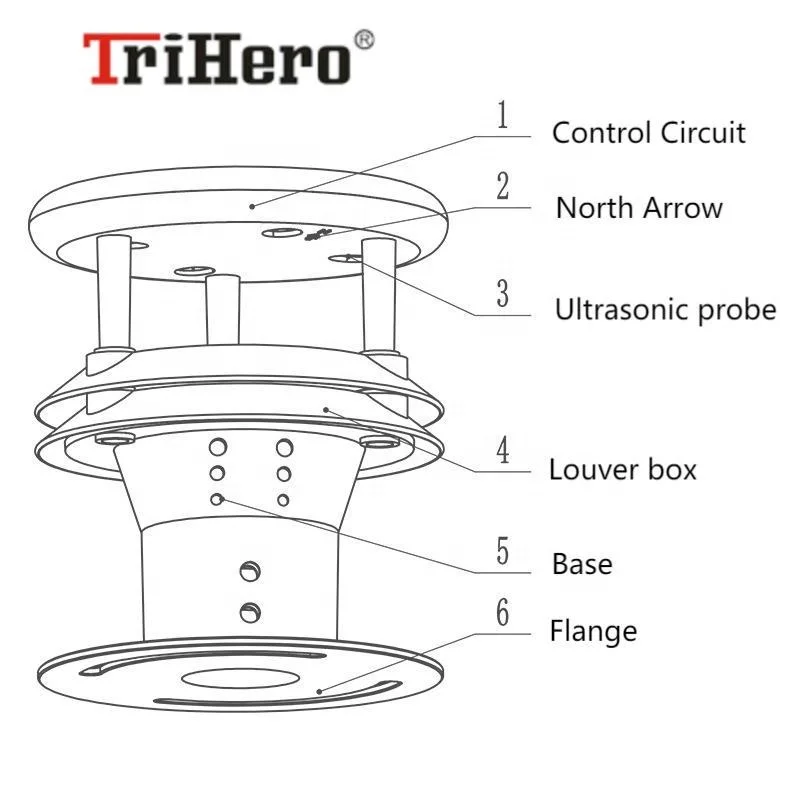 TriHero®

1 Control Circuit

2 North Arrow

3 Ultrasonic probe

4 Louver box

5 Base

6 Flange