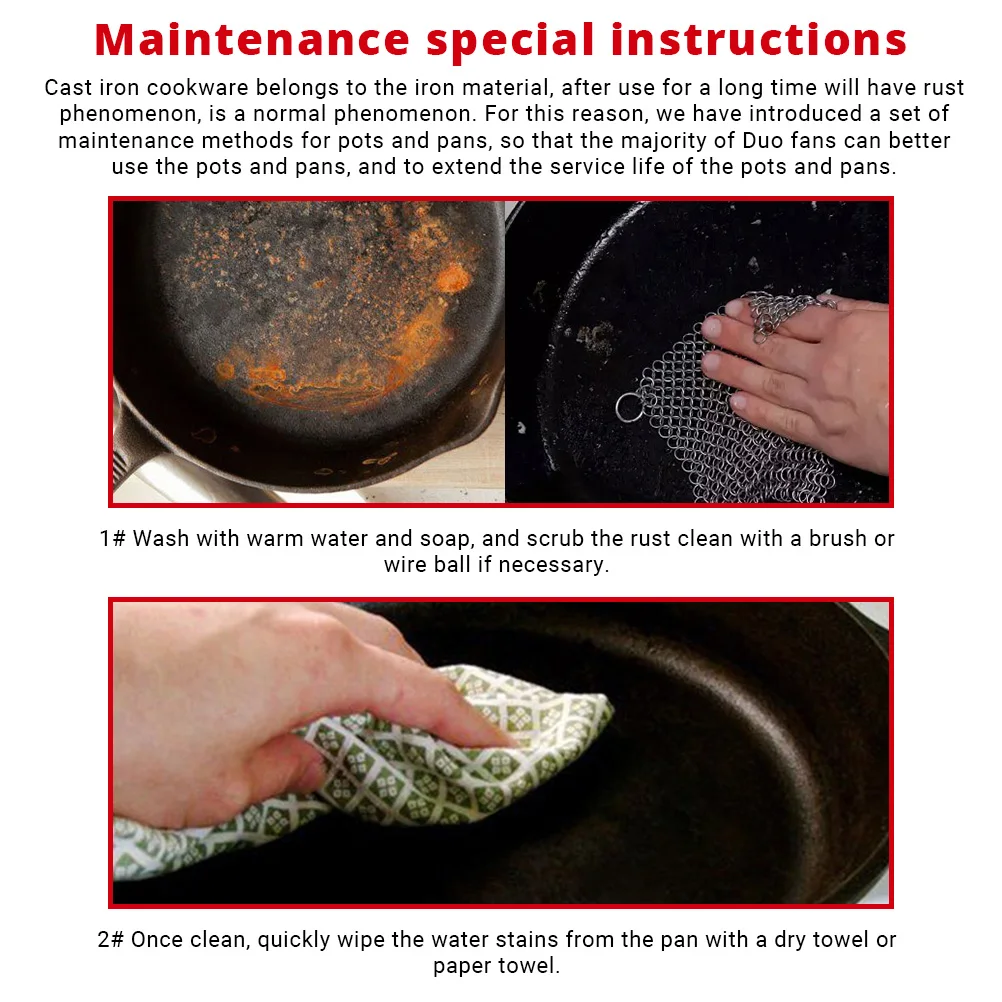 Maintenance special instructions

Cast iron cookware belongs to the iron material, after use for a long time will have rust phenomenon, is a normal phenomenon. For this reason, we have introduced a set of maintenance methods for pots and pans, so that the majority of Duo fans can better use the pots and pans, and to extend the service life of the pots and pans.

1# Wash with warm water and soap, and scrub the rust clean with a brush or wire ball if necessary.

2# Once clean, quickly wipe the water stains from the pan with a dry towel or paper towel.