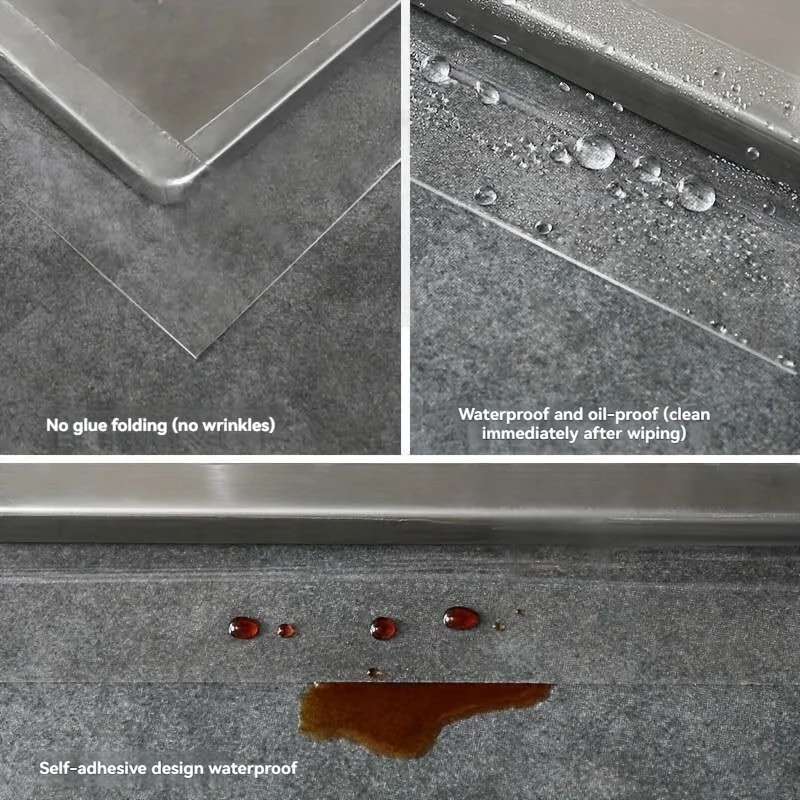 No glue folding (no wrinkles)

Waterproof and oil-proof (clean immediately after wiping)

Self-adhesive design waterproof