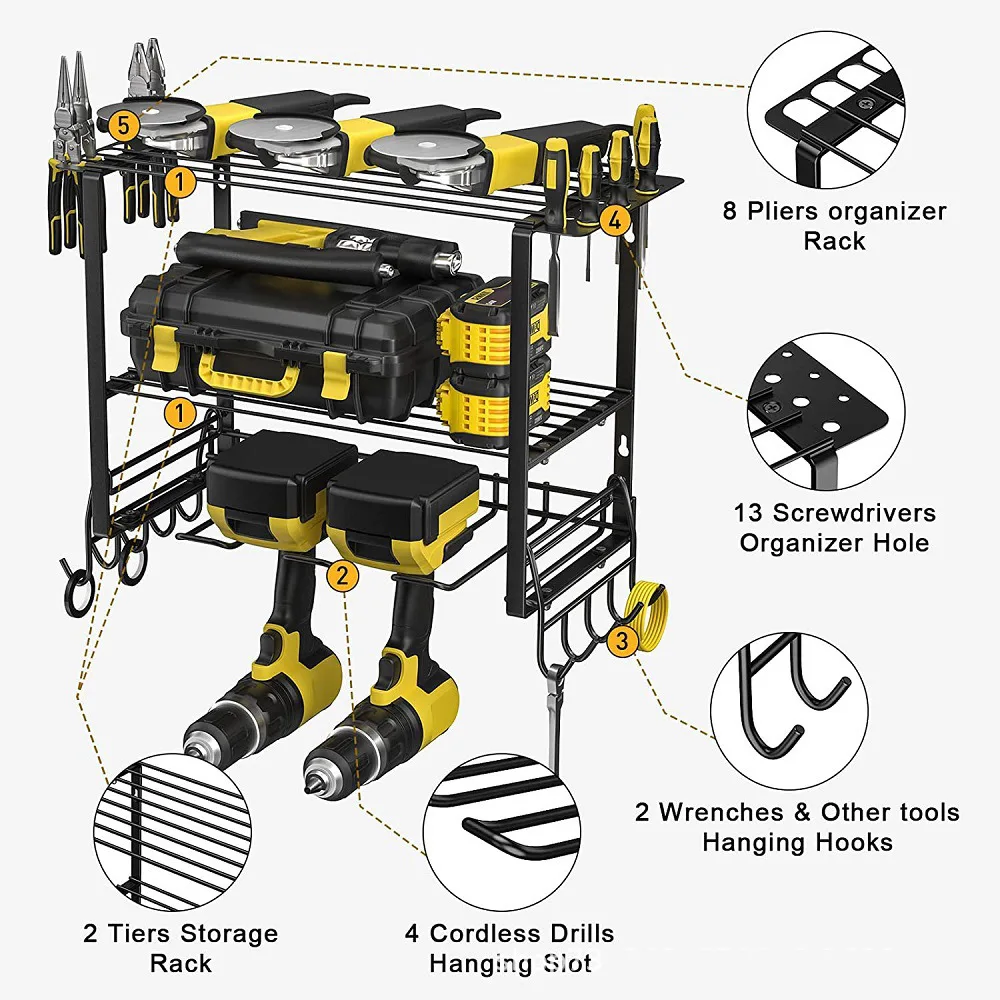 5

1

4

1

2

3

8 Pliers organizer Rack

13 Screwdrivers Organizer Hole

2 Wrenches & Other tools Hanging Hooks

2 Tiers Storage Rack

4 Cordless Drills Hanging Slot