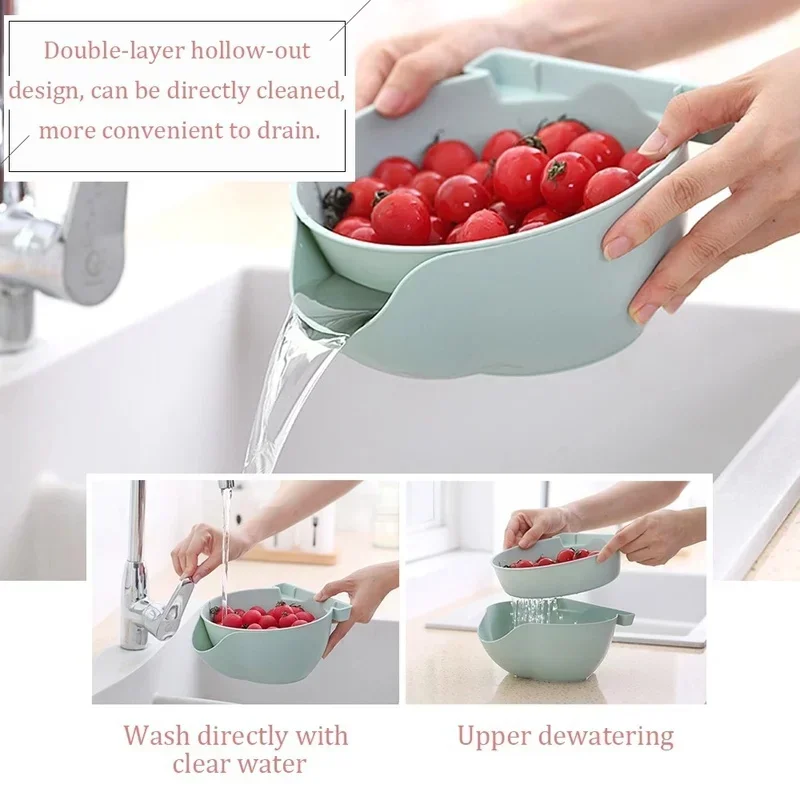 Double-layer hollow-out design, can be directly cleaned, more convenient to drain.

Wash directly with clear water

Upper dewatering