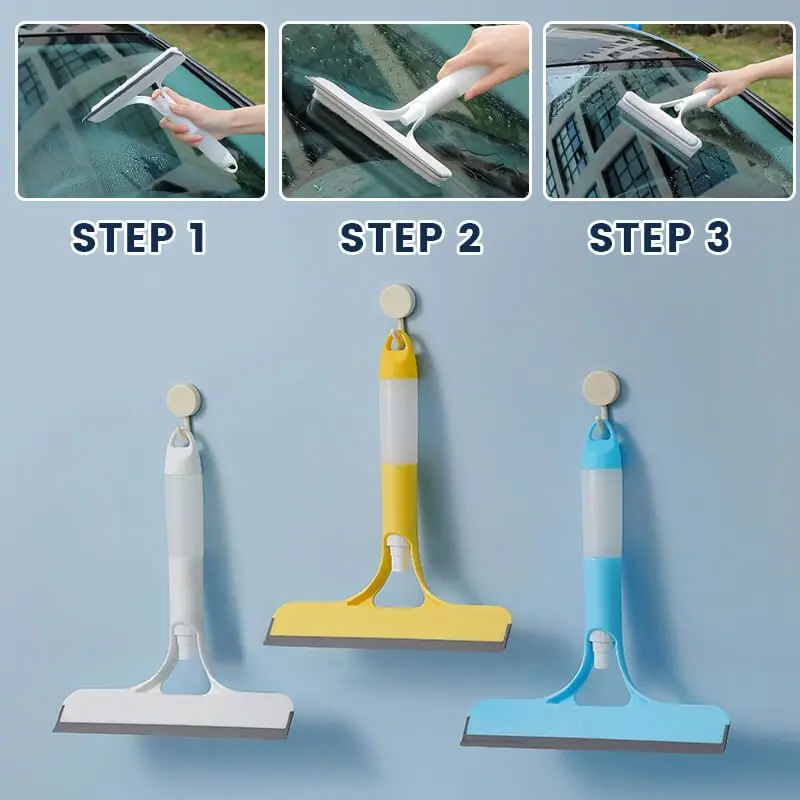 STEP 1

STEP 2

STEP 3