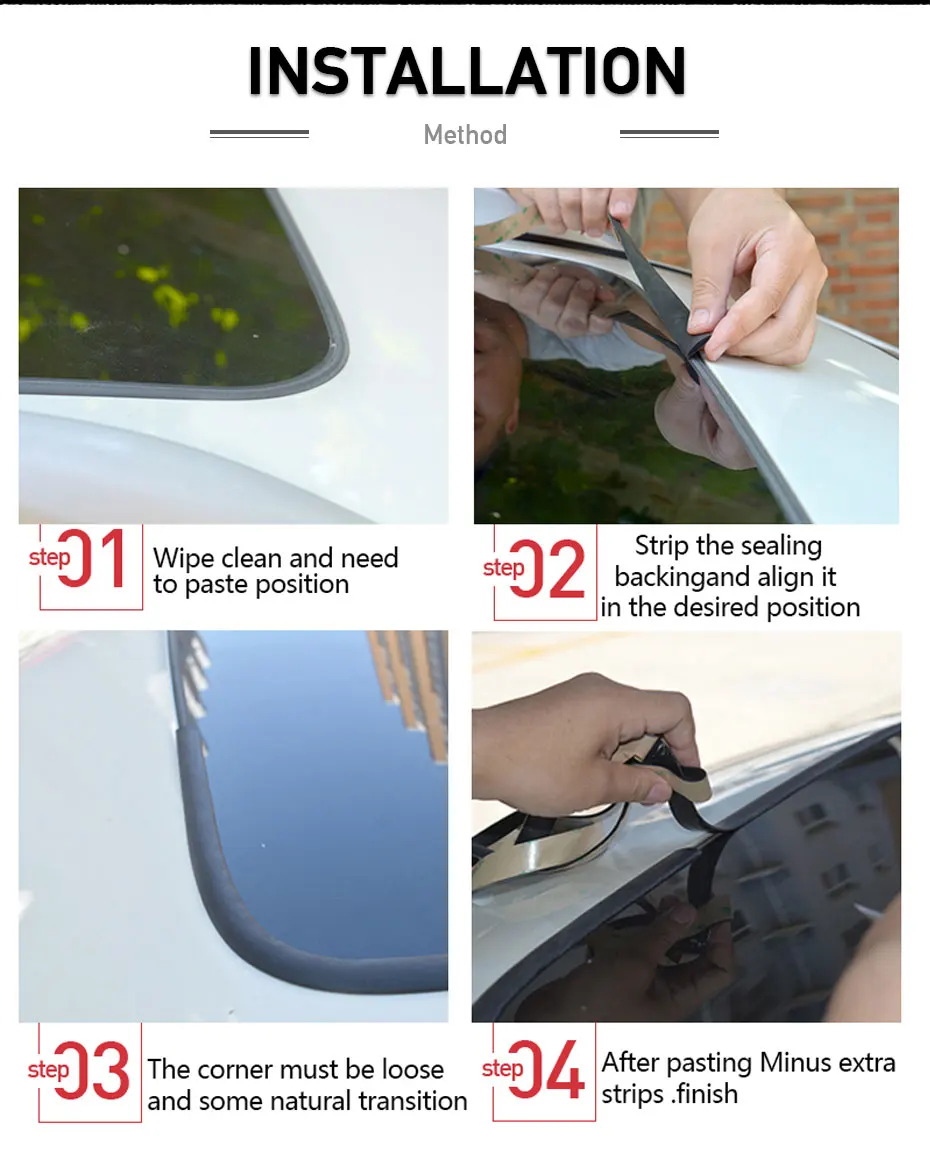 INSTALLATION

Method

step 01 Wipe clean and need to paste position

step 02 Strip the sealing backingand align it in the desired position

step 03 The corner must be loose and some natural transition

step 04 After pasting Minus extra strips .finish