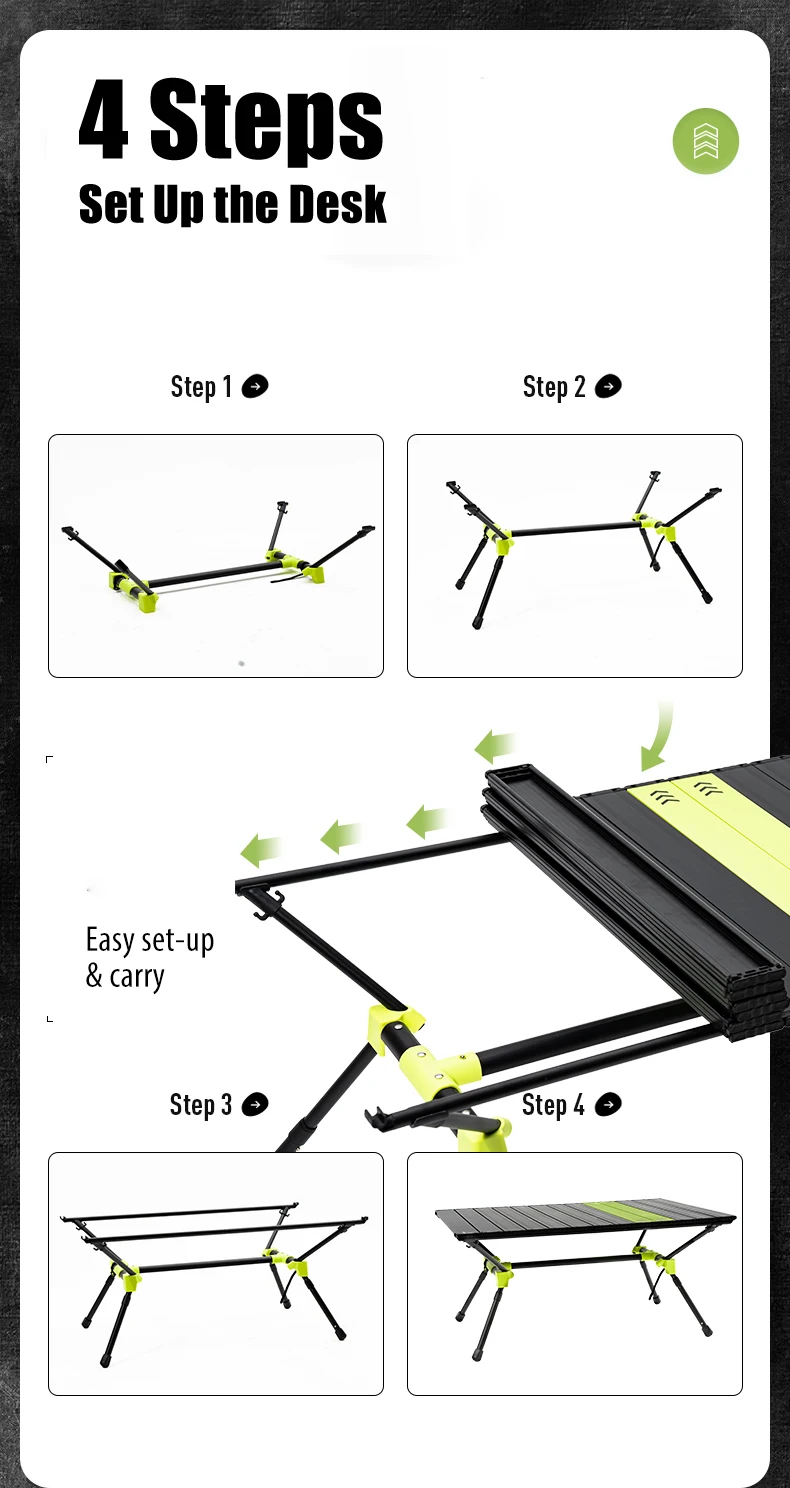 4 Steps
Set Up the Desk

Step 1

Step 2

Easy set-up
& carry

Step 3

Step 4