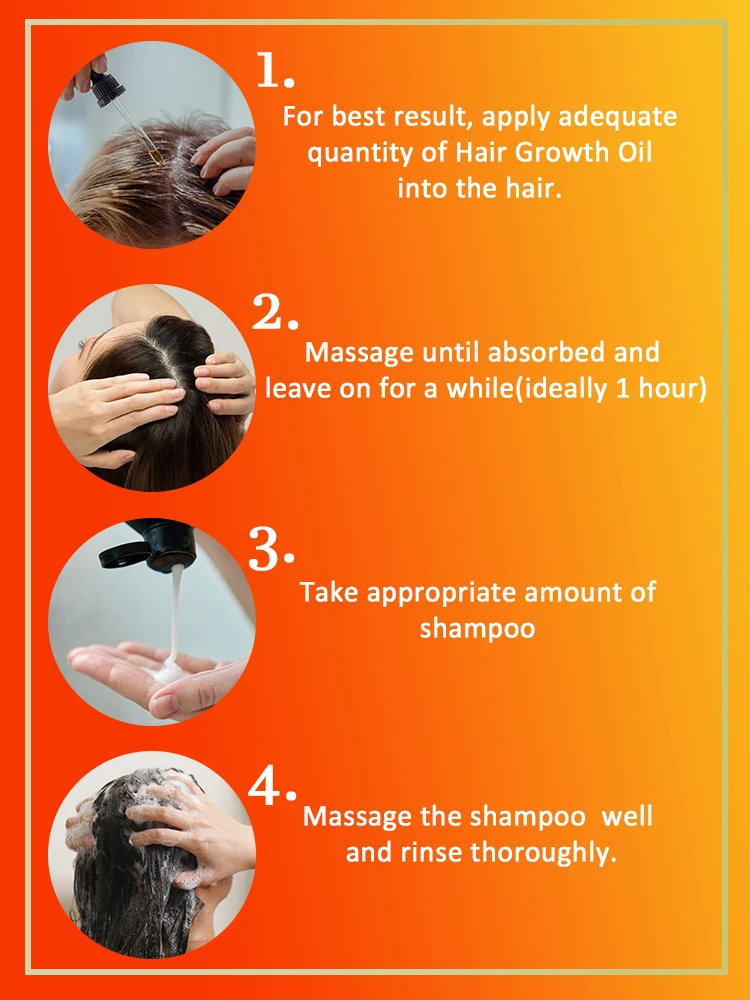 1.
For best result, apply adequate quantity of Hair Growth Oil into the hair.

2.
Massage until absorbed and leave on for a while(ideally 1 hour)

3.
Take appropriate amount of shampoo

4.
Massage the shampoo well and rinse thoroughly.