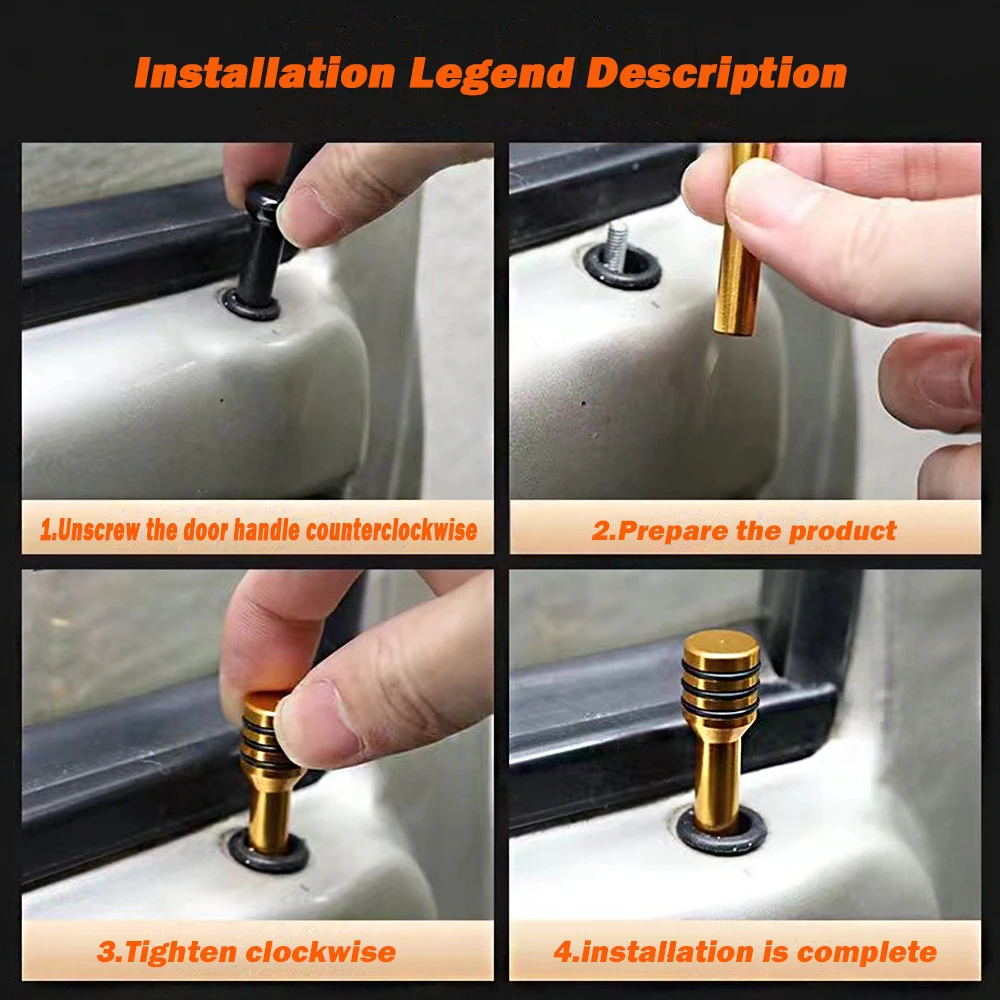 Installation Legend Description

1.Unscrew the door handle counterclockwise

2.Prepare the product

3.Tighten clockwise

4.installation is complete