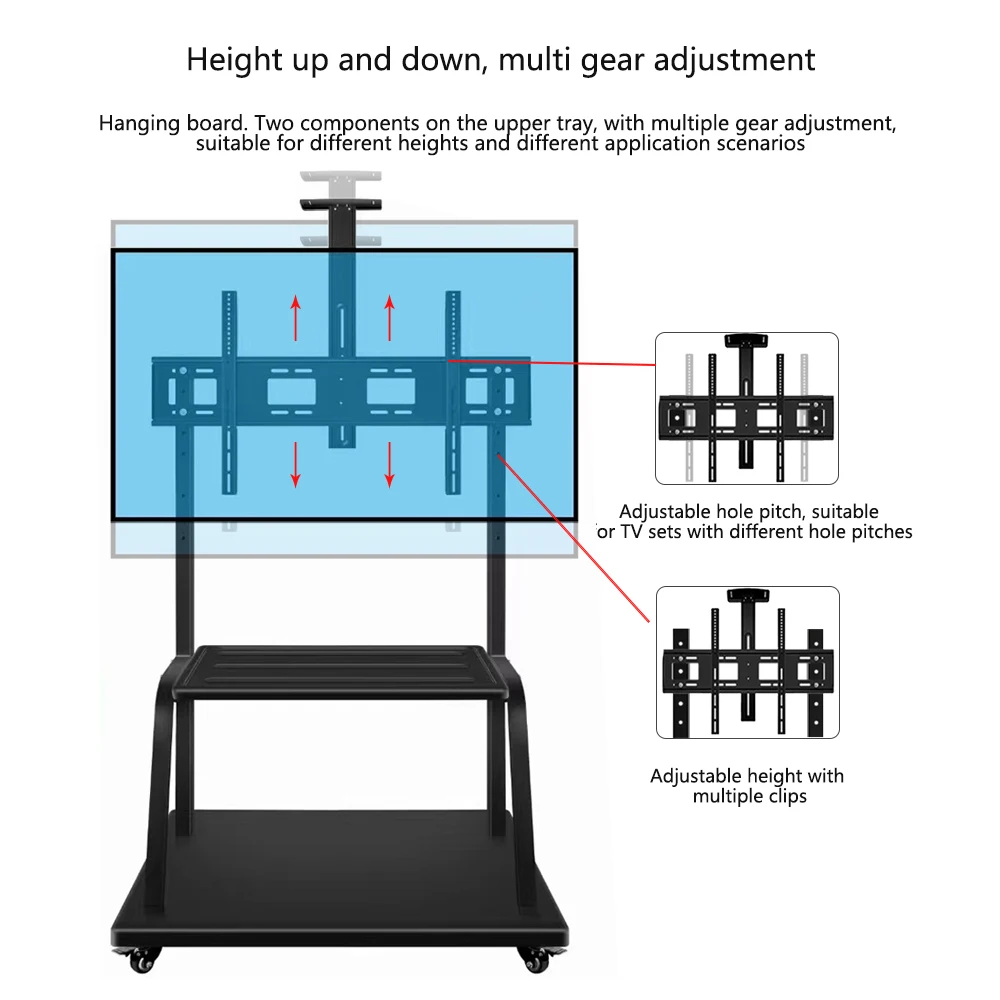 Height up and down, multi gear adjustment

Hanging board. Two components on the upper tray, with multiple gear adjustment, suitable for different heights and different application scenarios

Adjustable hole pitch, suitable or TV sets with different hole pitches

Adjustable height with multiple clips