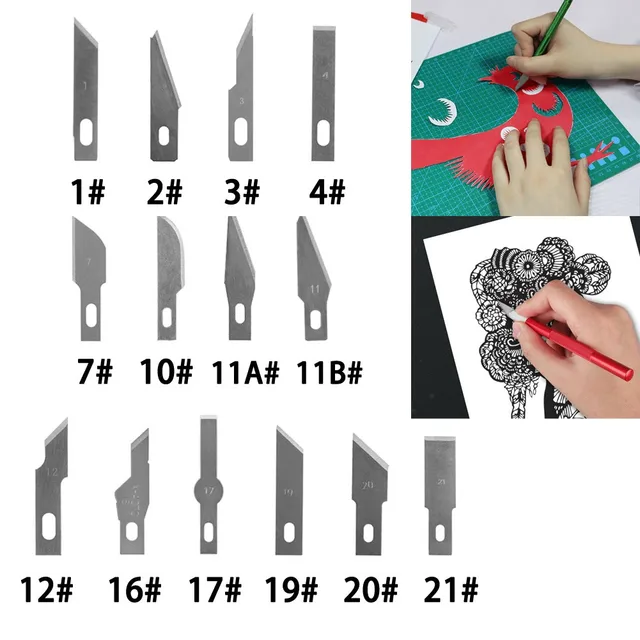 1
3
4
1# 2# 3# 4#
7
11
7# 10# 11A# 11B#
12
17
19
20
21
12# 16# 17# 19# 20# 21#