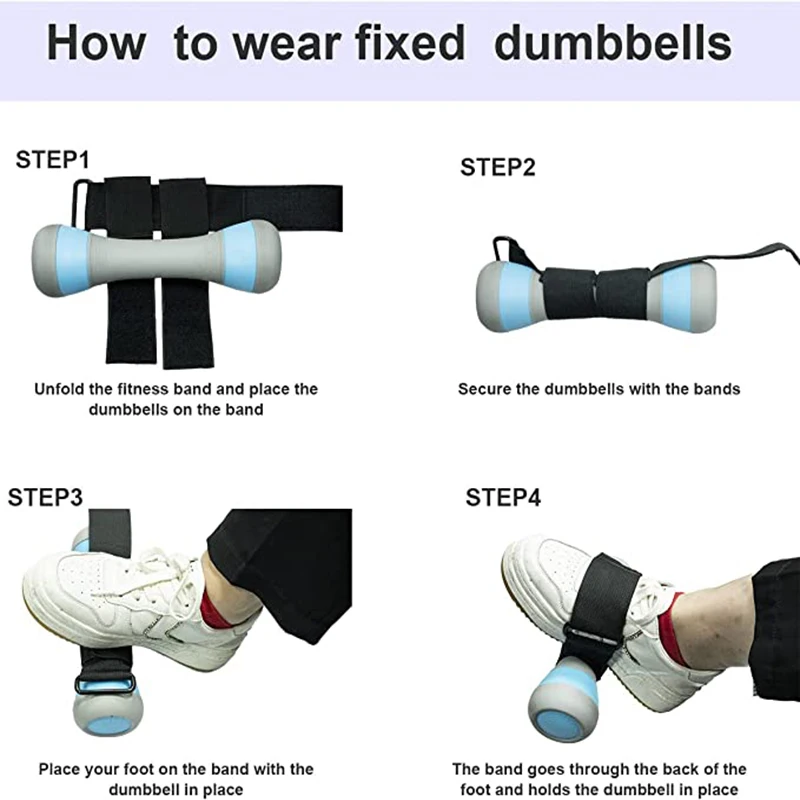 How to wear fixed dumbbells

STEP1

Unfold the fitness band and place the dumbbells on the band

STEP2

Secure the dumbbells with the bands

STEP3

Place your foot on the band with the dumbbell in place

STEP4

The band goes through the back of the foot and holds the dumbbell in place