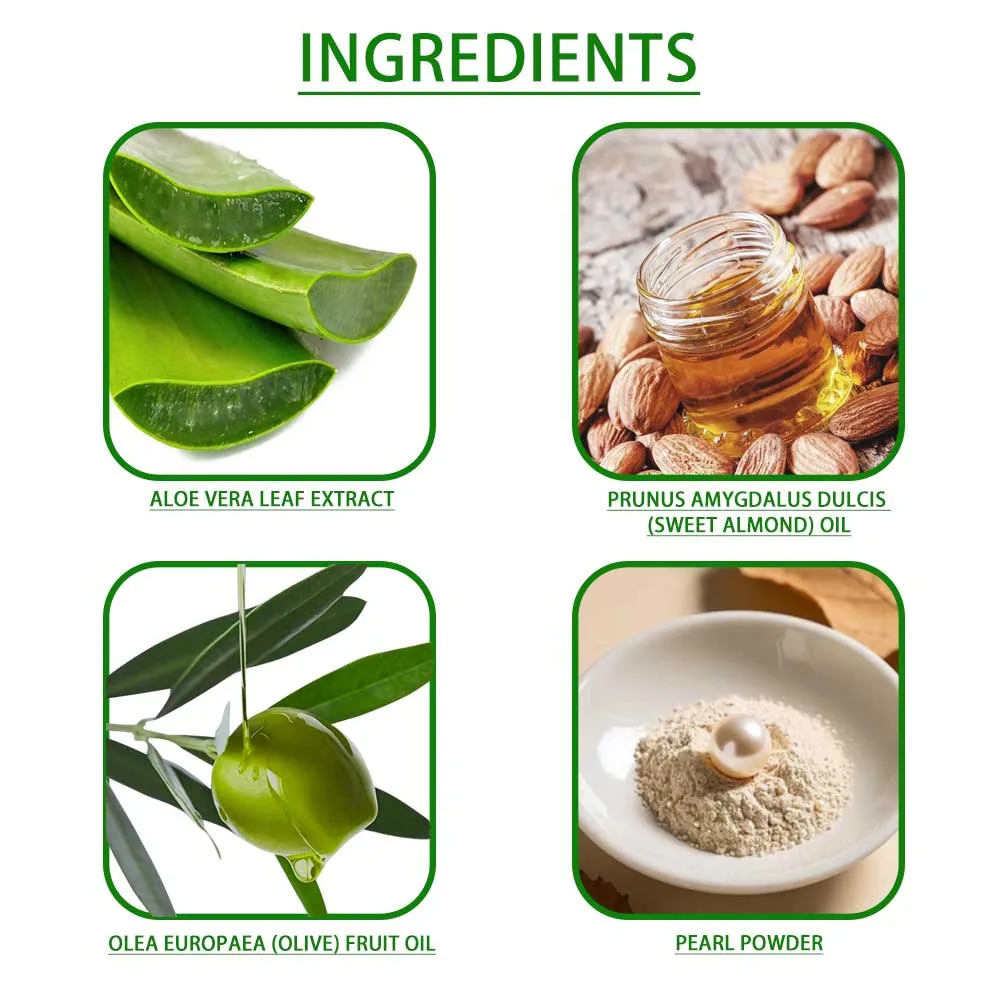 INGREDIENTS

ALOE VERA LEAF EXTRACT

PRUNUS AMYGDALUS DULCIS (SWEET ALMOND) OIL

OLEA EUROPAEA (OLIVE) FRUIT OIL

PEARL POWDER