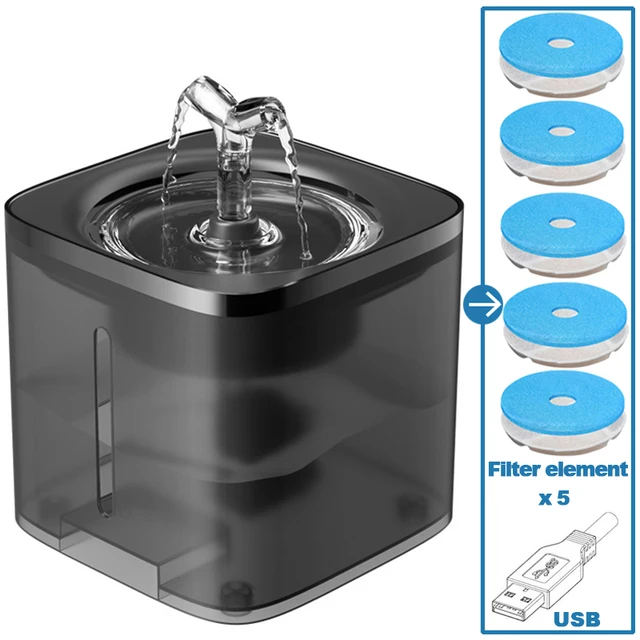 Filter element
x 5

USB