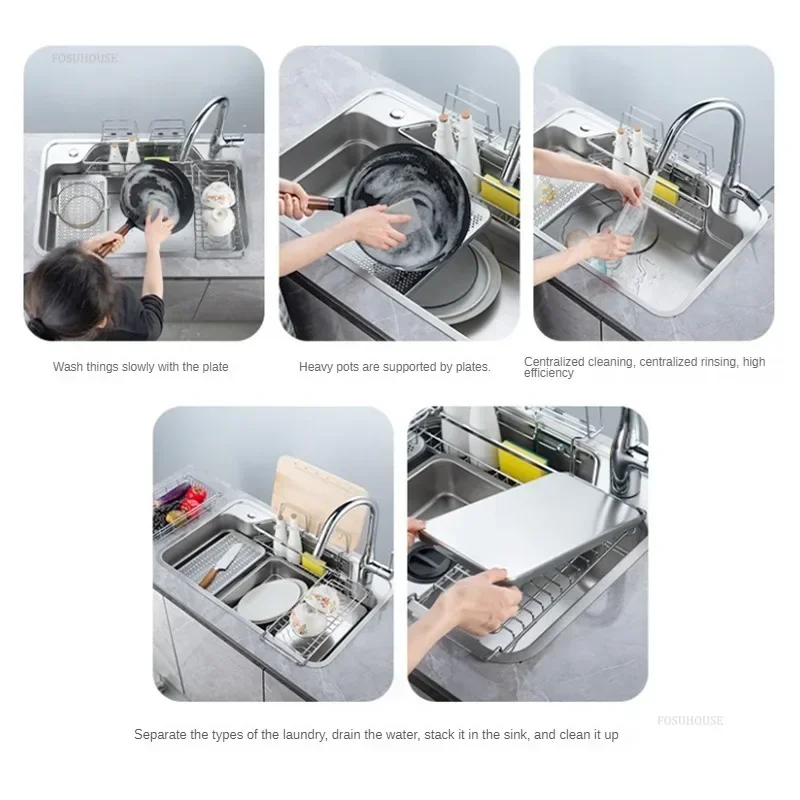 FOSUHOUSE

Wash things slowly with the plate

Heavy pots are supported by plates.

Centralized cleaning, centralized rinsing, high efficiency

FOSUHOUSE

Separate the types of the laundry, drain the water, stack it in the sink, and clean it up