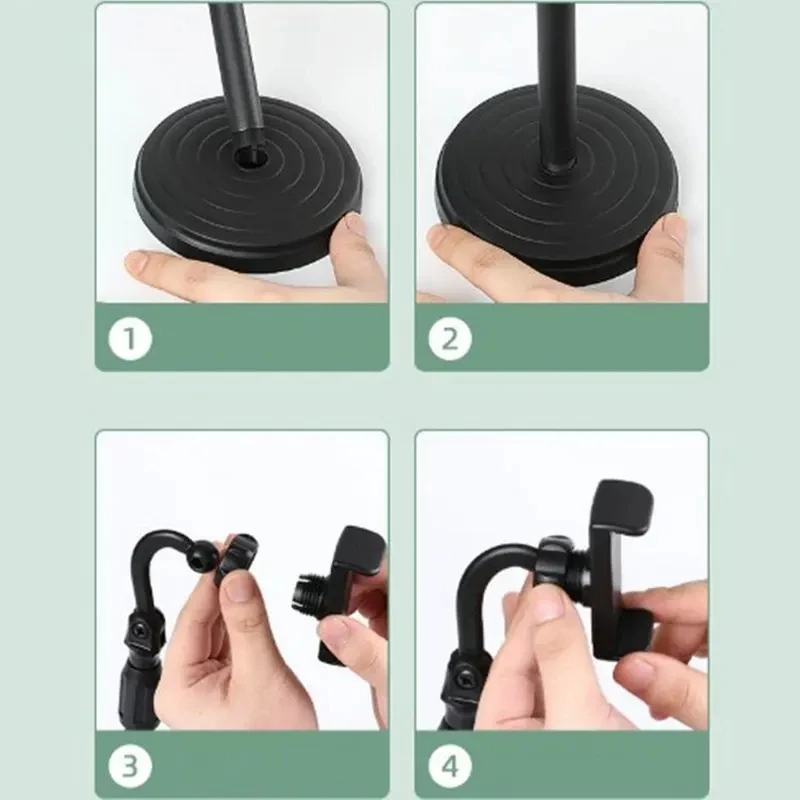 1
2
3
4