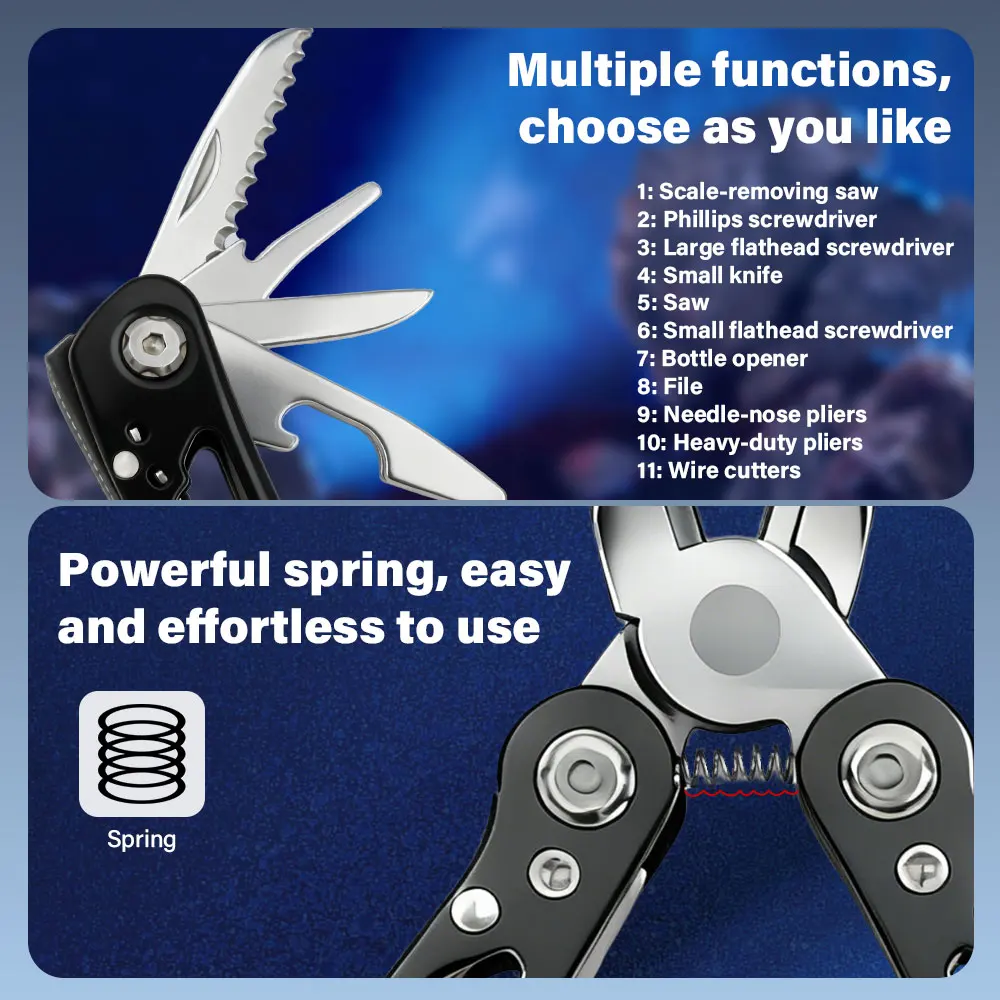 Multiple functions, choose as you like

1: Scale-removing saw
2: Phillips screwdriver
3: Large flathead screwdriver
4: Small knife
5: Saw
6: Small flathead screwdriver
7: Bottle opener
8: File
9: Needle-nose pliers
10: Heavy-duty pliers
11: Wire cutters

Powerful spring, easy and effortless to use

Spring