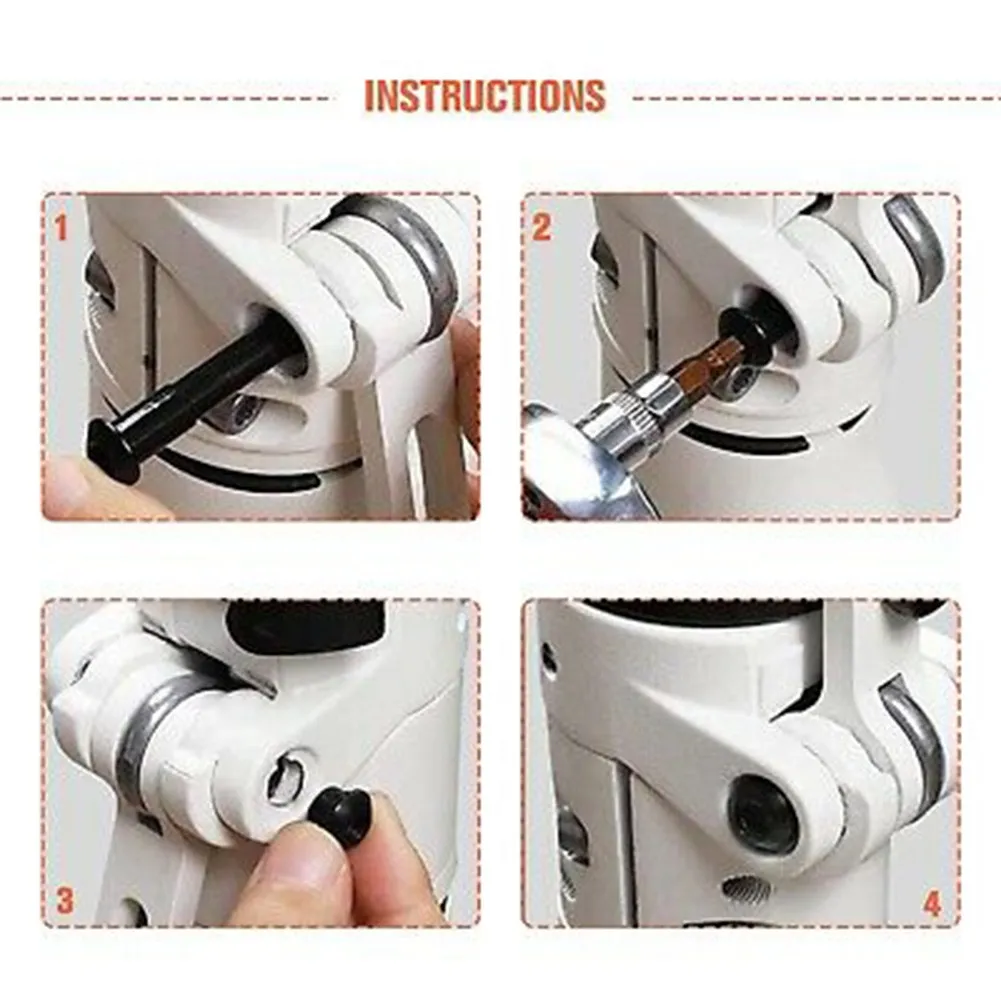 INSTRUCTIONS

1

2

3

4