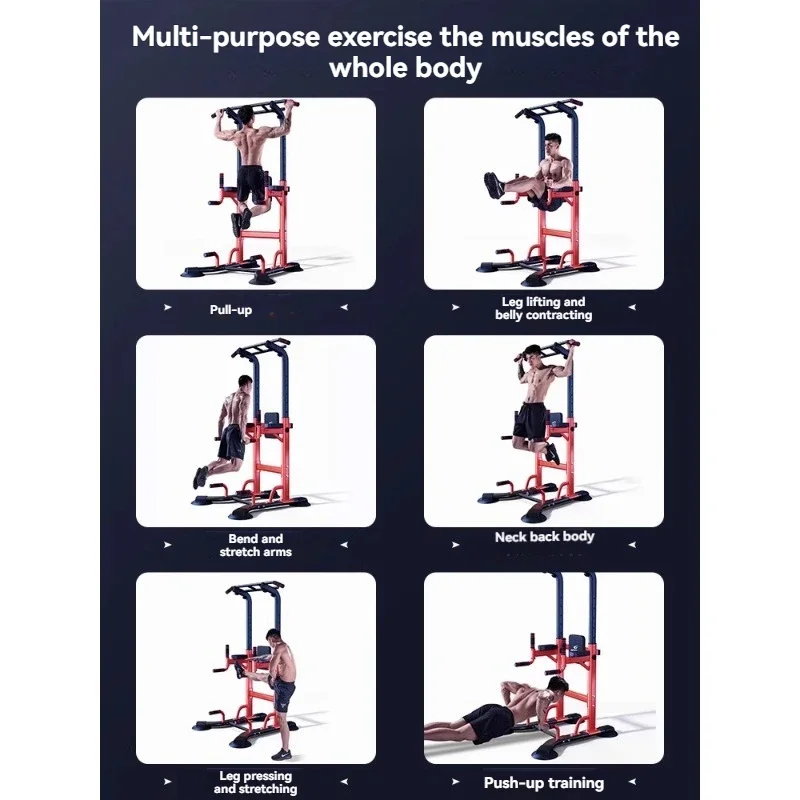 Multi-purpose exercise the muscles of the whole body

Pull-up

Leg lifting and belly contracting

Bend and stretch arms

Neck back body

Leg pressing and stretching

Push-up training