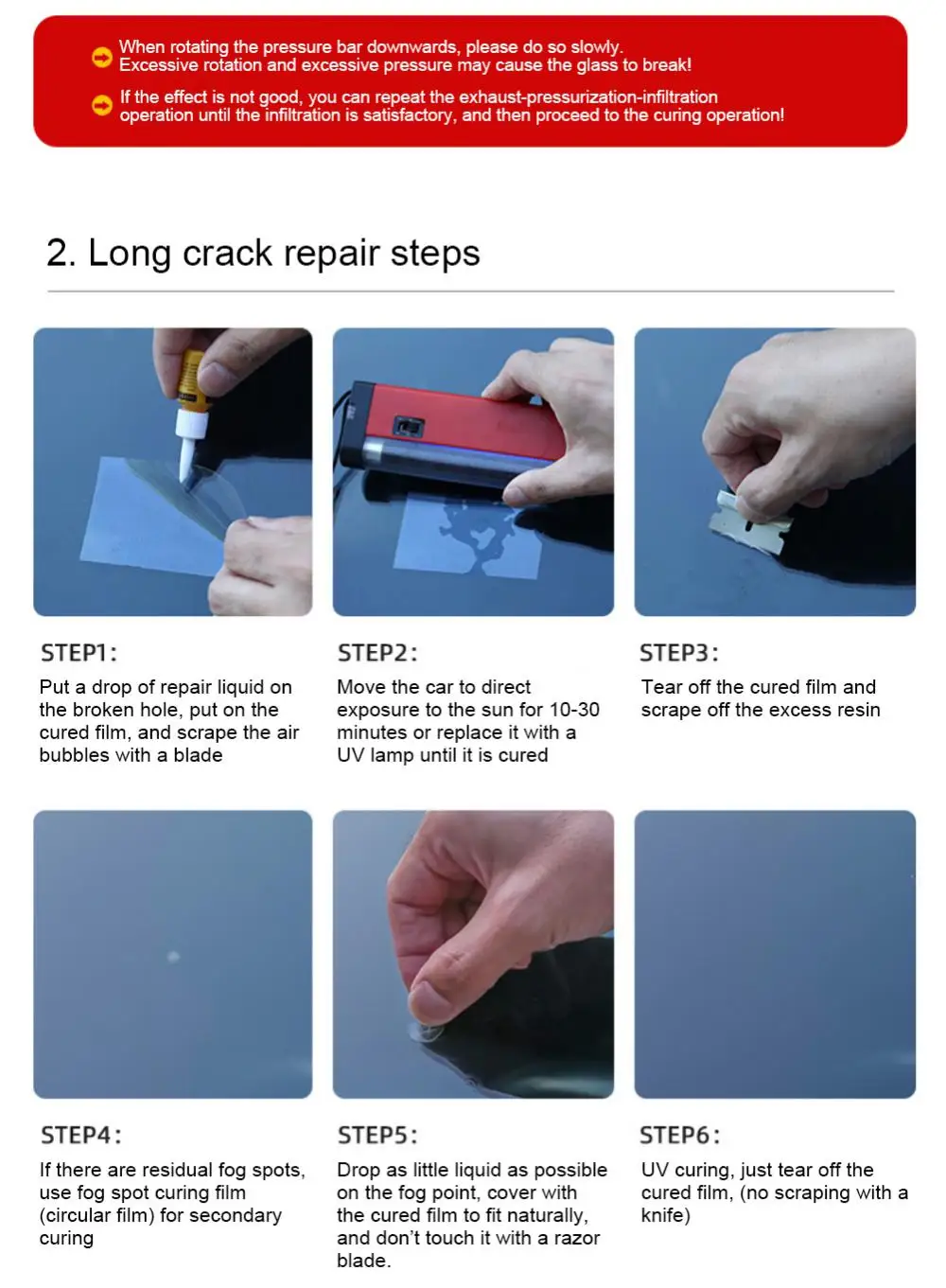 When rotating the pressure bar downwards, please do so slowly. Excessive rotation and excessive pressure may cause the glass to break!

If the effect is not good, you can repeat the exhaust-pressurization-infiltration operation until the infiltration is satisfactory, and then proceed to the curing operation!

2. Long crack repair steps

STEP1:

Put a drop of repair liquid on the broken hole, put on the cured film, and scrape the air bubbles with a blade

STEP2:

Move the car to direct exposure to the sun for 10-30 minutes or replace it with a UV lamp until it is cured

STEP3:

Tear off the cured film and scrape off the excess resin

STEP4:

If there are residual fog spots, use fog spot curing film (circular film) for secondary curing

STEP5:

Drop as little liquid as possible on the fog point, cover with the cured film to fit naturally, and don't touch it with a razor blade.

STEP6:

UV curing, just tear off the cured film, (no scraping with a knife)