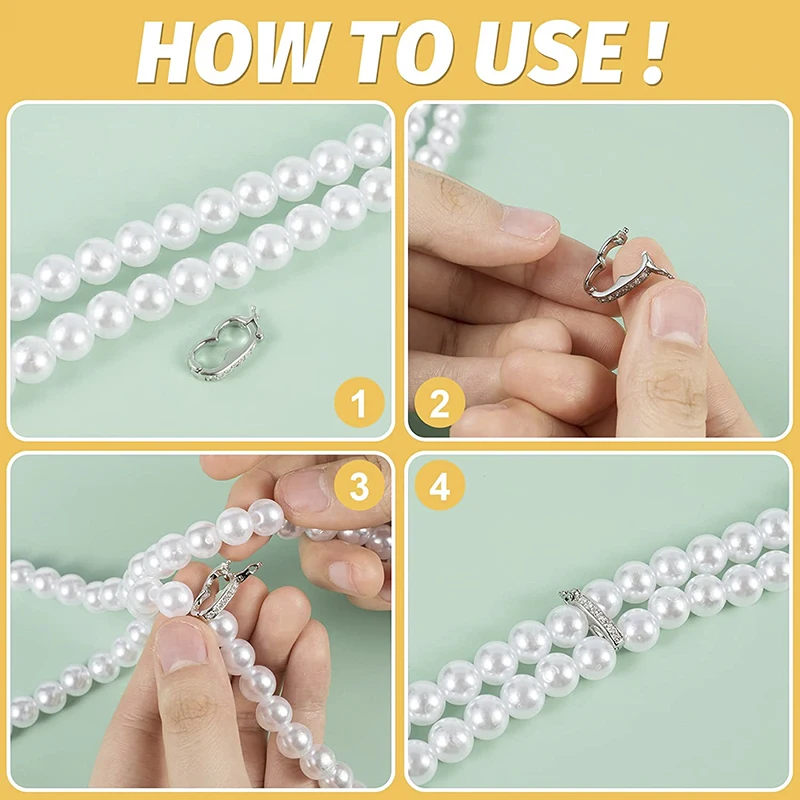 HOW TO USE !

1

2

3

4