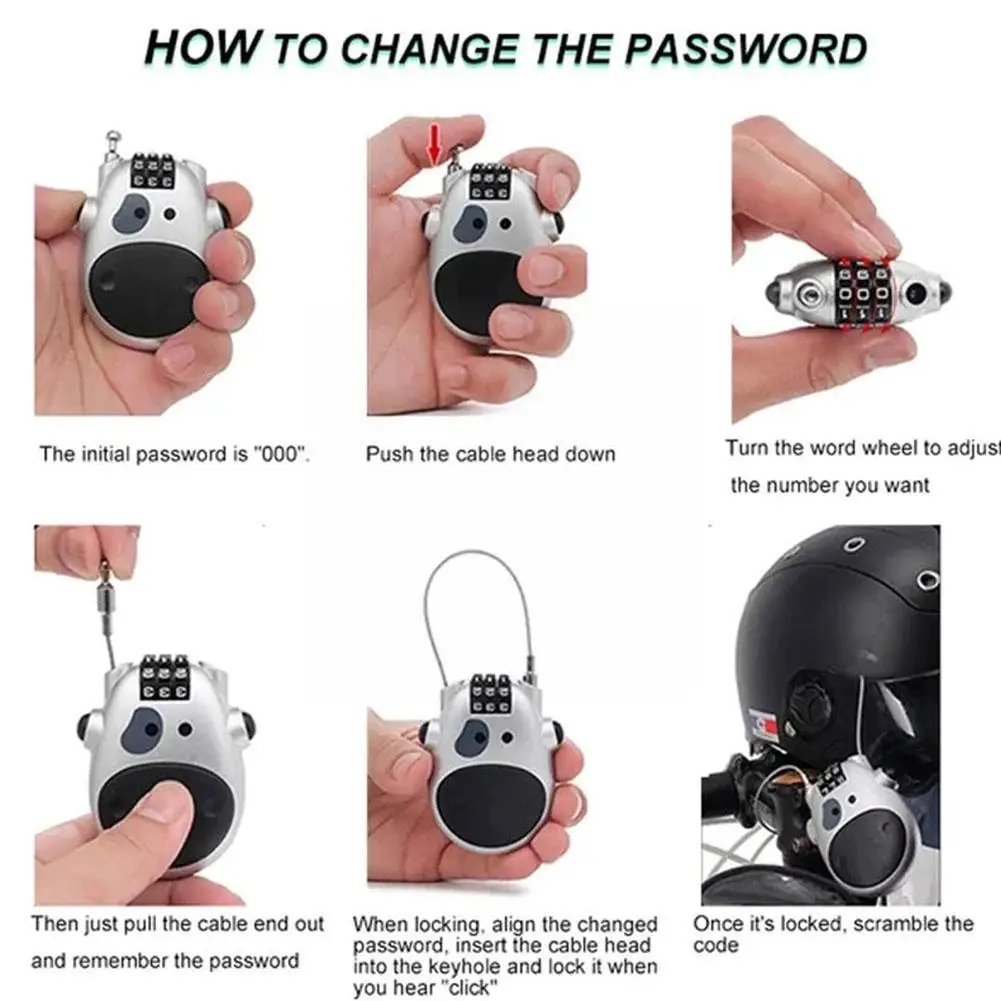 HOW TO CHANGE THE PASSWORD

The initial password is "000".

Push the cable head down

Turn the word wheel to adjust the number you want

Then just pull the cable end out and remember the password

When locking, align the changed password, insert the cable head into the keyhole and lock it when you hear "click"

Once it's locked, scramble the code