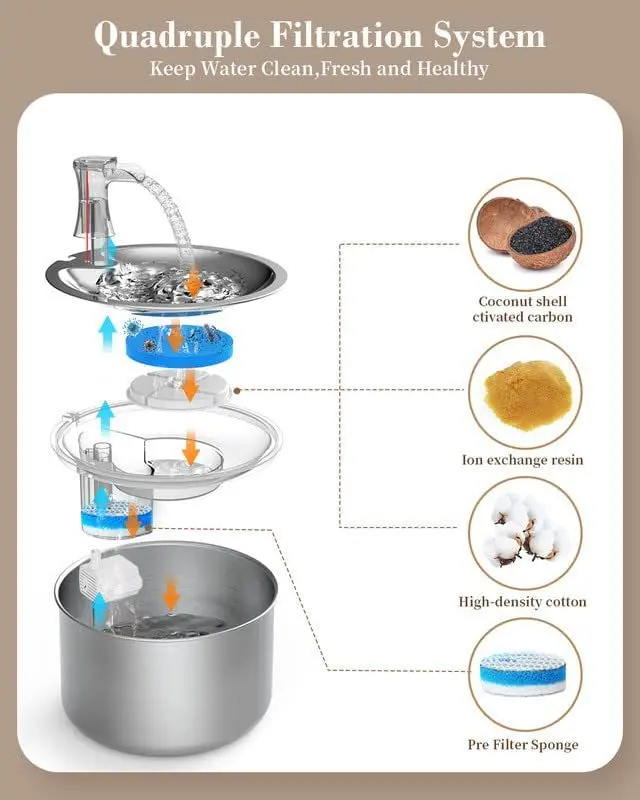 Quadruple Filtration System
Keep Water Clean,Fresh and Healthy

Coconut shell ctivated carbon

Ion exchange resin

High-density cotton

Pre Filter Sponge